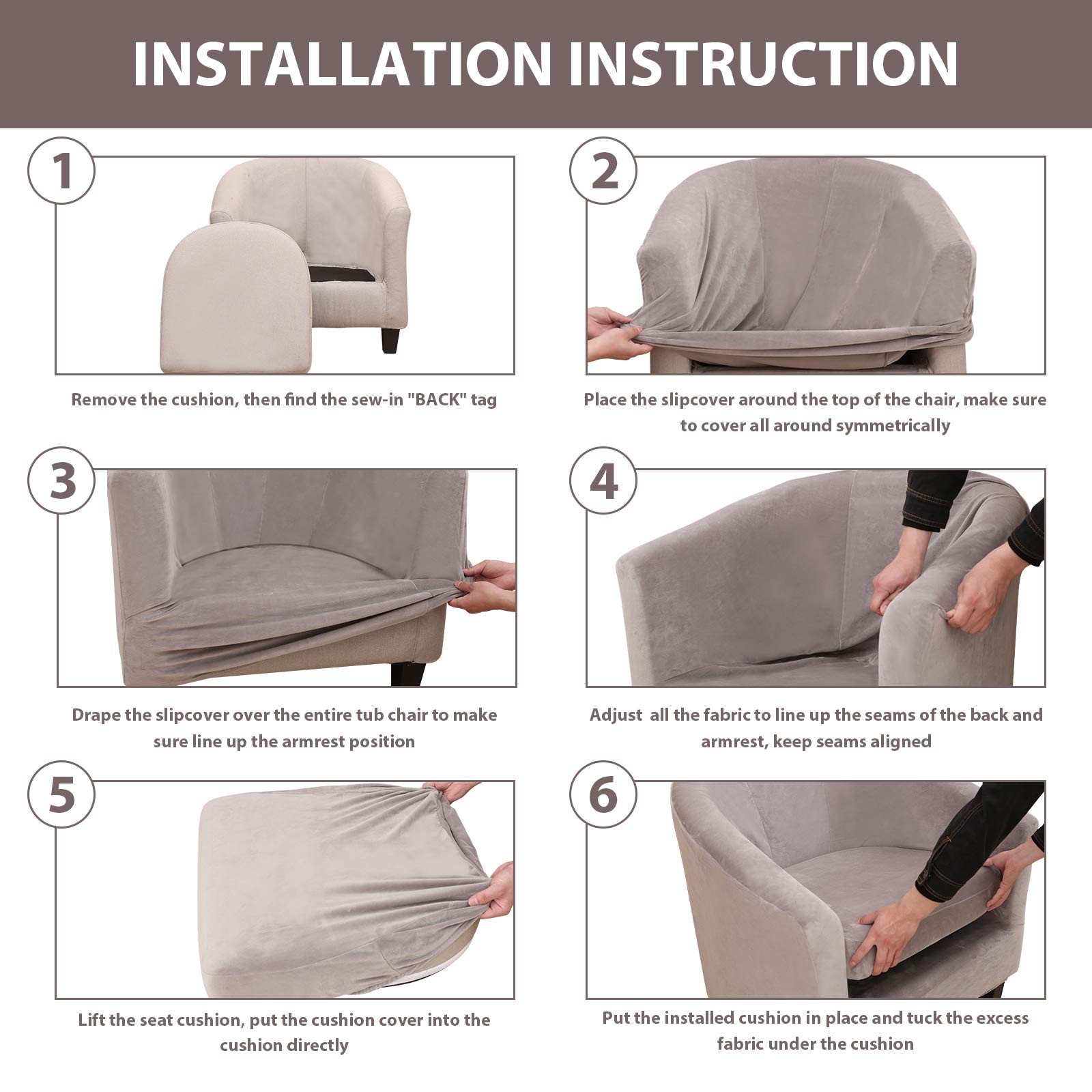 INSTALLATION INSTRUCTION

1

Remove the cushion, then find the sew-in "BACK" tag

2

Place the slipcover around the top of the chair, make sure to cover all around symmetrically

3

Drape the slipcover over the entire tub chair to make sure line up the armrest position

4

Adjust  all the fabric to line up the seams of the back and armrest, keep seams aligned

5

Lift the seat cushion, put the cushion cover into the cushion directly

6

Put the installed cushion in place and tuck the excess fabric under the cushion