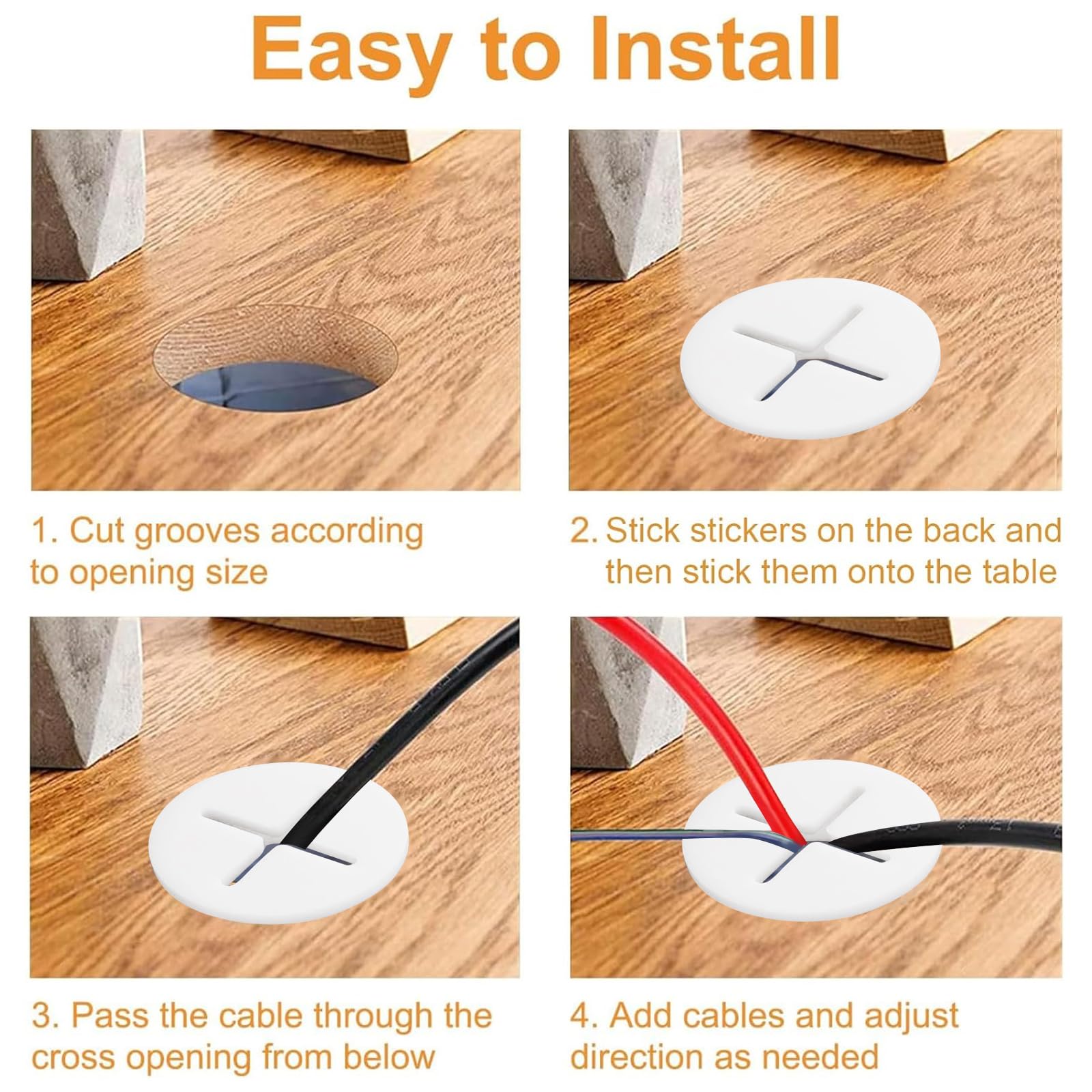 Easy to Install

1. Cut grooves according to opening size

2. Stick stickers on the back and then stick them onto the table

3. Pass the cable through the cross opening from below

4. Add cables and adjust direction as needed