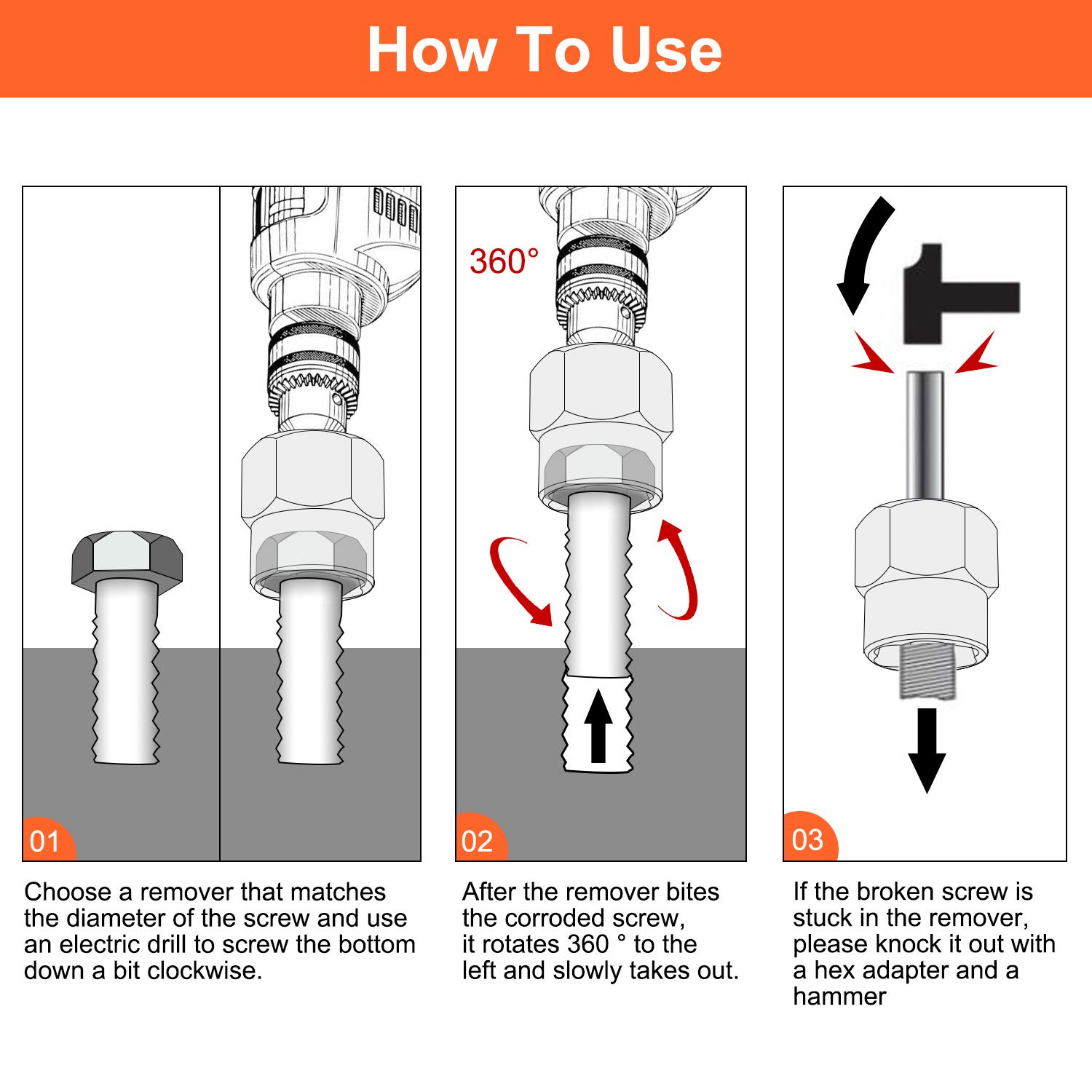 How To Use

01

Choose a remover that matches the diameter of the screw and use an electric drill to screw the bottom down a bit clockwise.

360°

02

After the remover bites the corroded screw, it rotates 360 ° to the left and slowly takes out.

03

If the broken screw is stuck in the remover, please knock it out with a hex adapter and a hammer