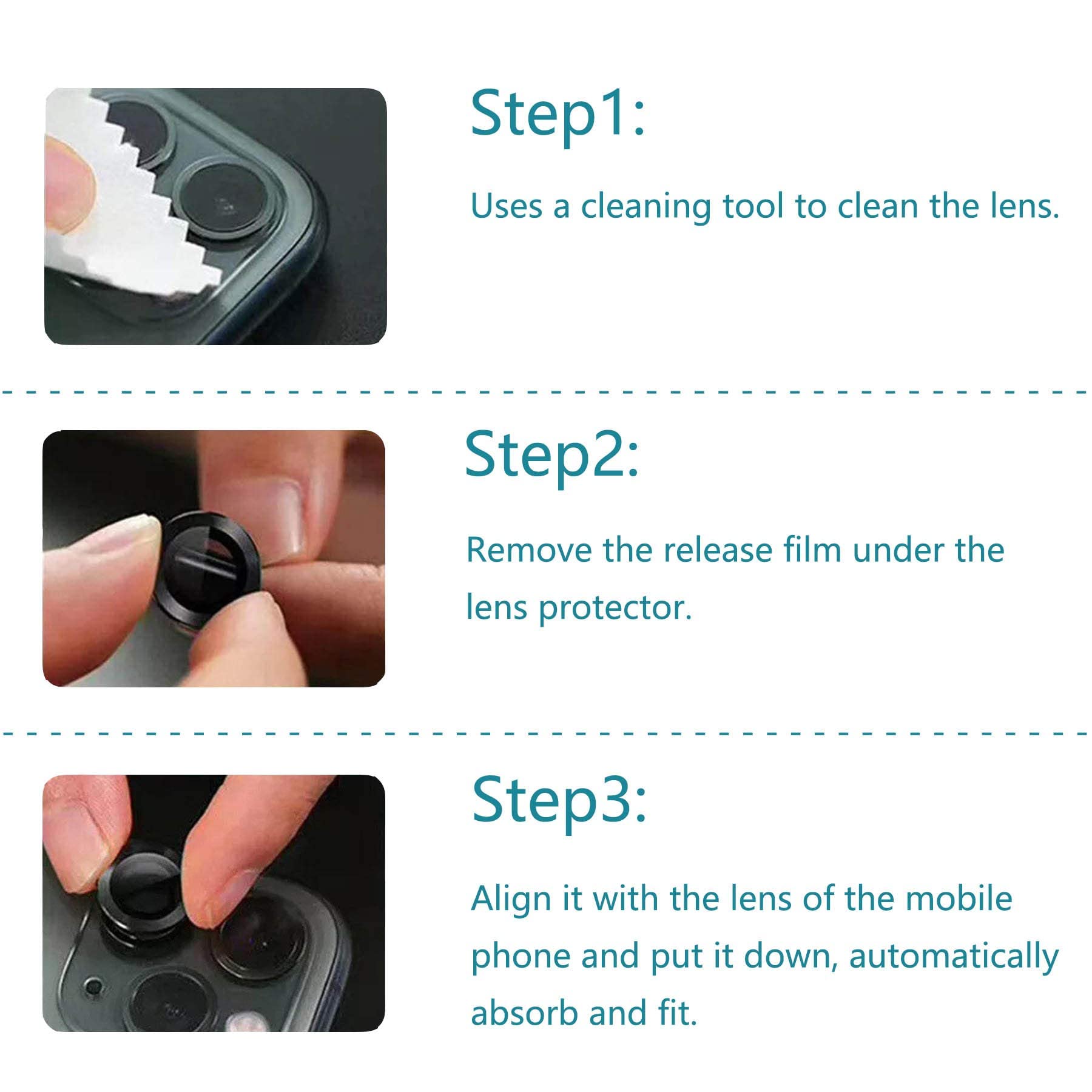 Step1:

Uses a cleaning tool to clean the lens.

Step2:

Remove the release film under the lens protector.

Step3:

Align it with the lens of the mobile phone and put it down, automatically absorb and fit.