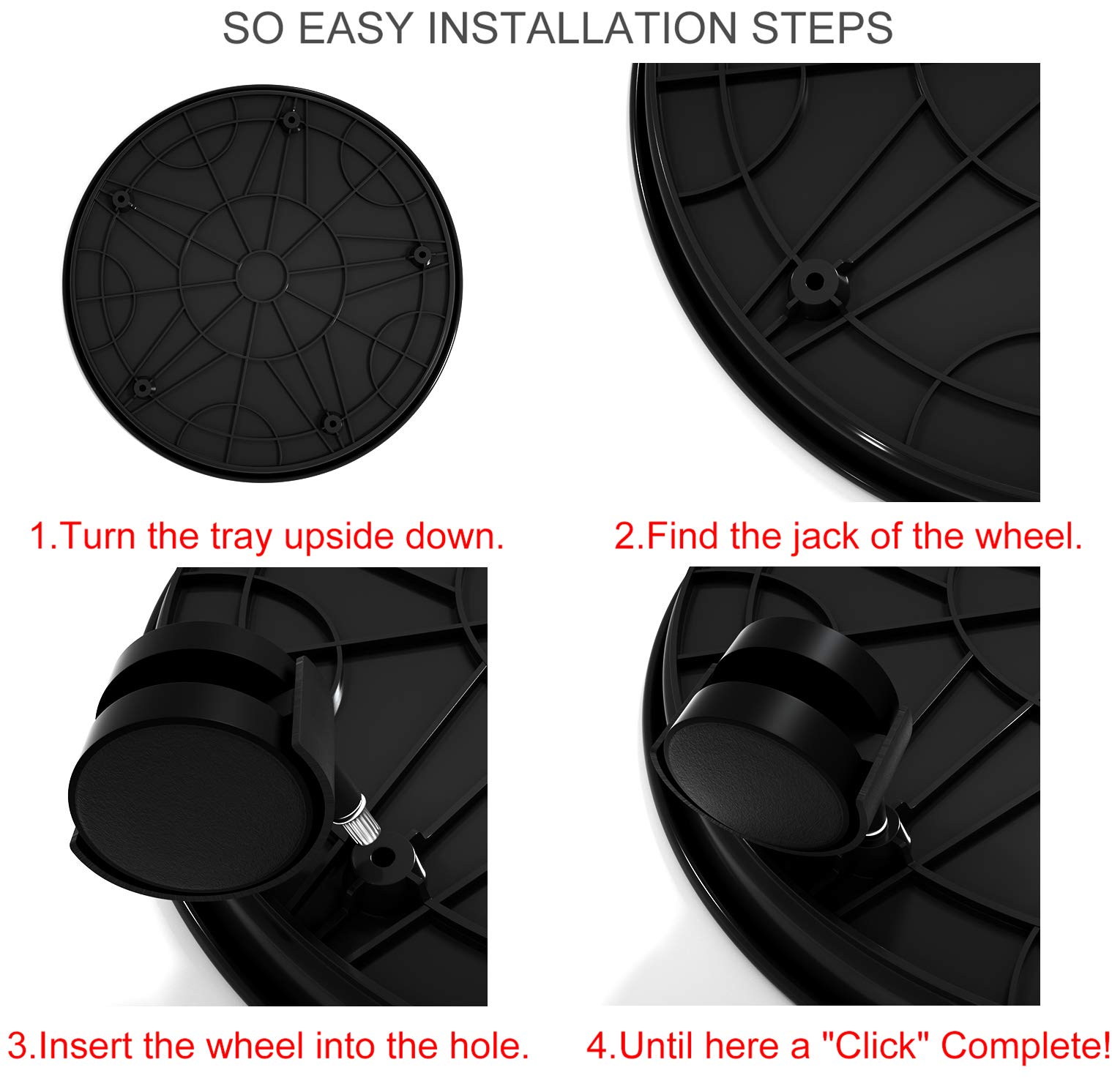 SO EASY INSTALLATION STEPS

1.Turn the tray upside down.

2.Find the jack of the wheel.

3.Insert the wheel into the hole.

4.Until here a "Click" Complete!