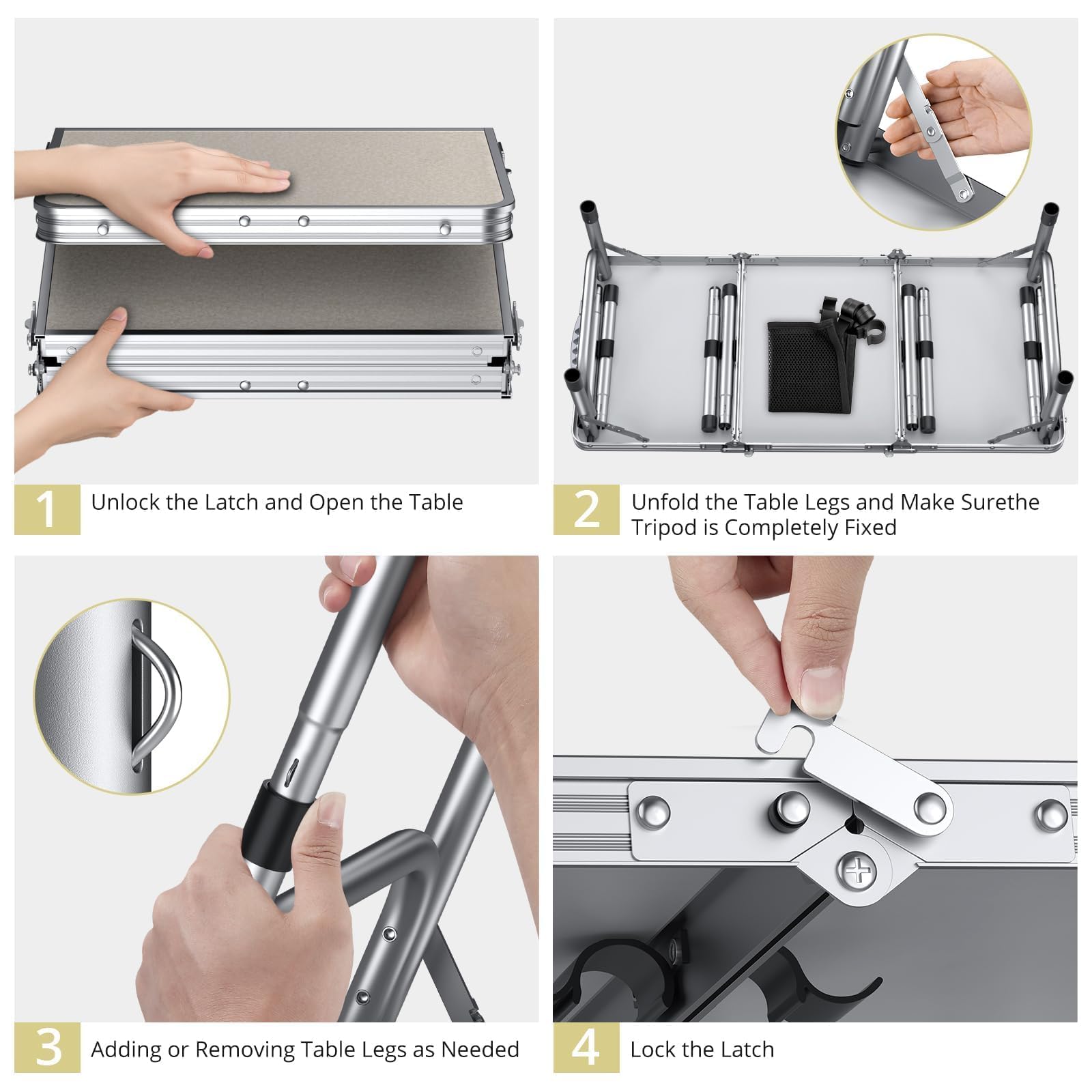 1 Unlock the Latch and Open the Table

2 Unfold the Table Legs and Make Surethe Tripod is Completely Fixed

3 Adding or Removing Table Legs as Needed

4 Lock the Latch