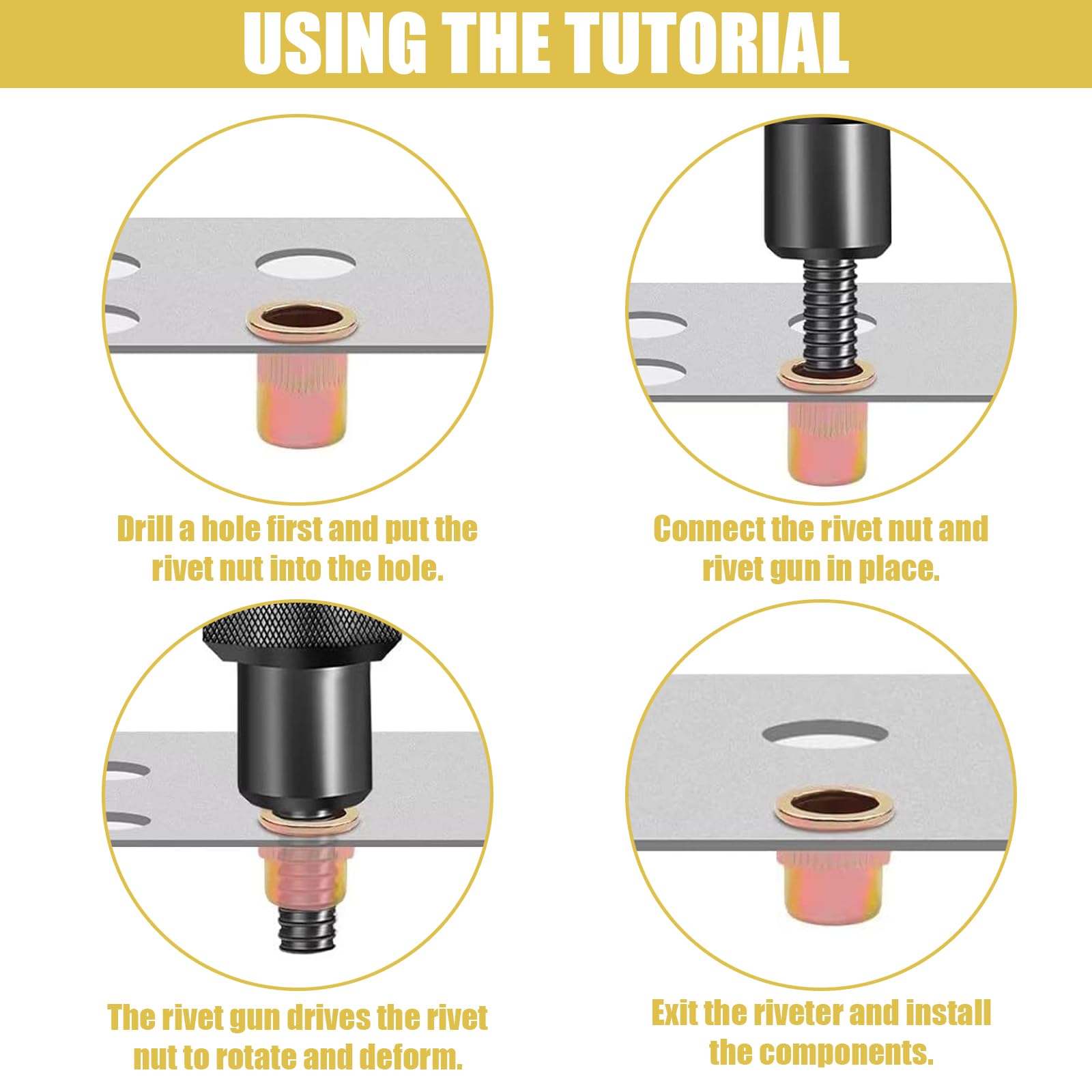 USING THE TUTORIAL

Drill a hole first and put the rivet nut into the hole.

Connect the rivet nut and rivet gun in place.

The rivet gun drives the rivet nut to rotate and deform.

Exit the riveter and install the components.