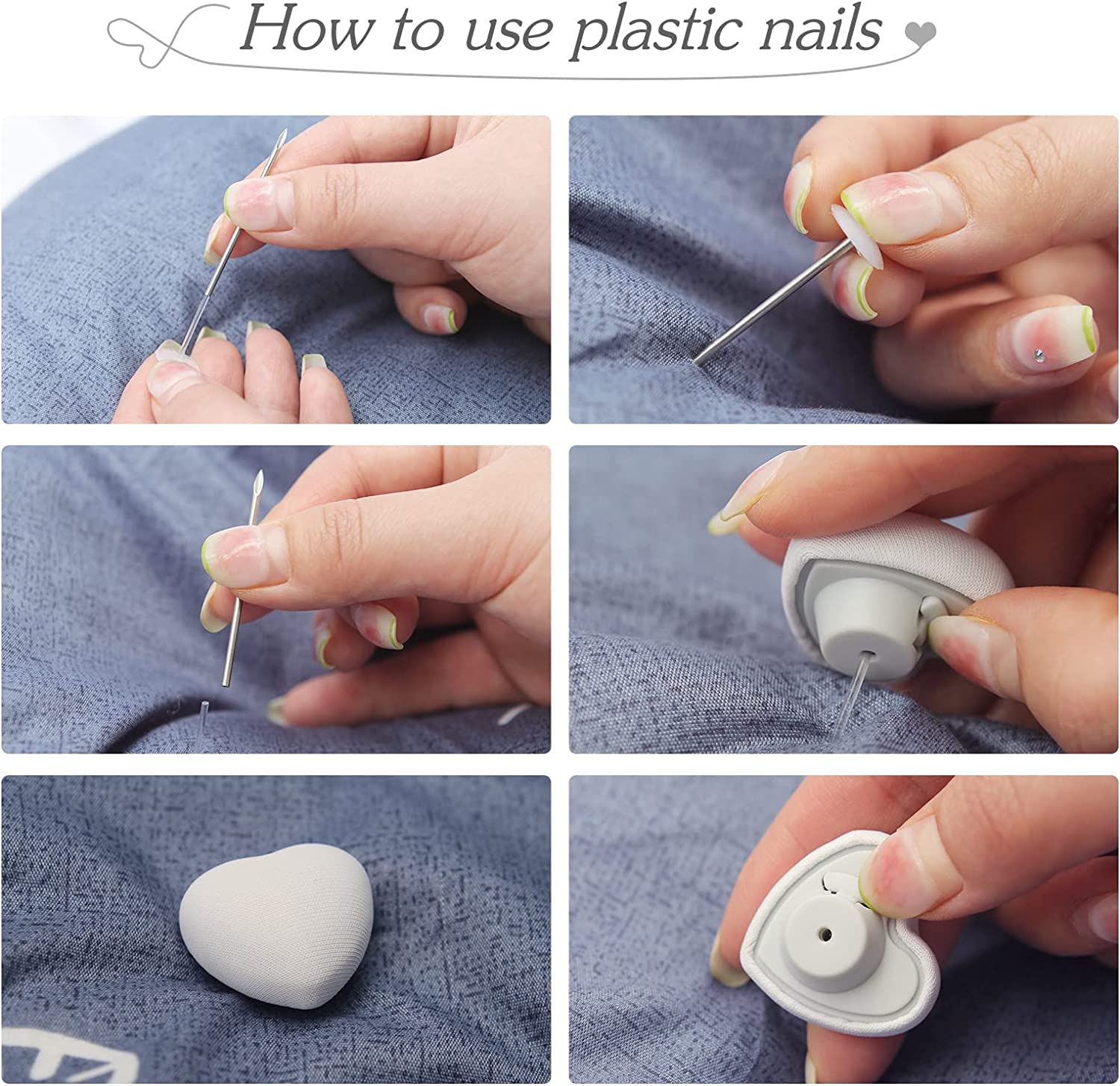 How to use plastic nails