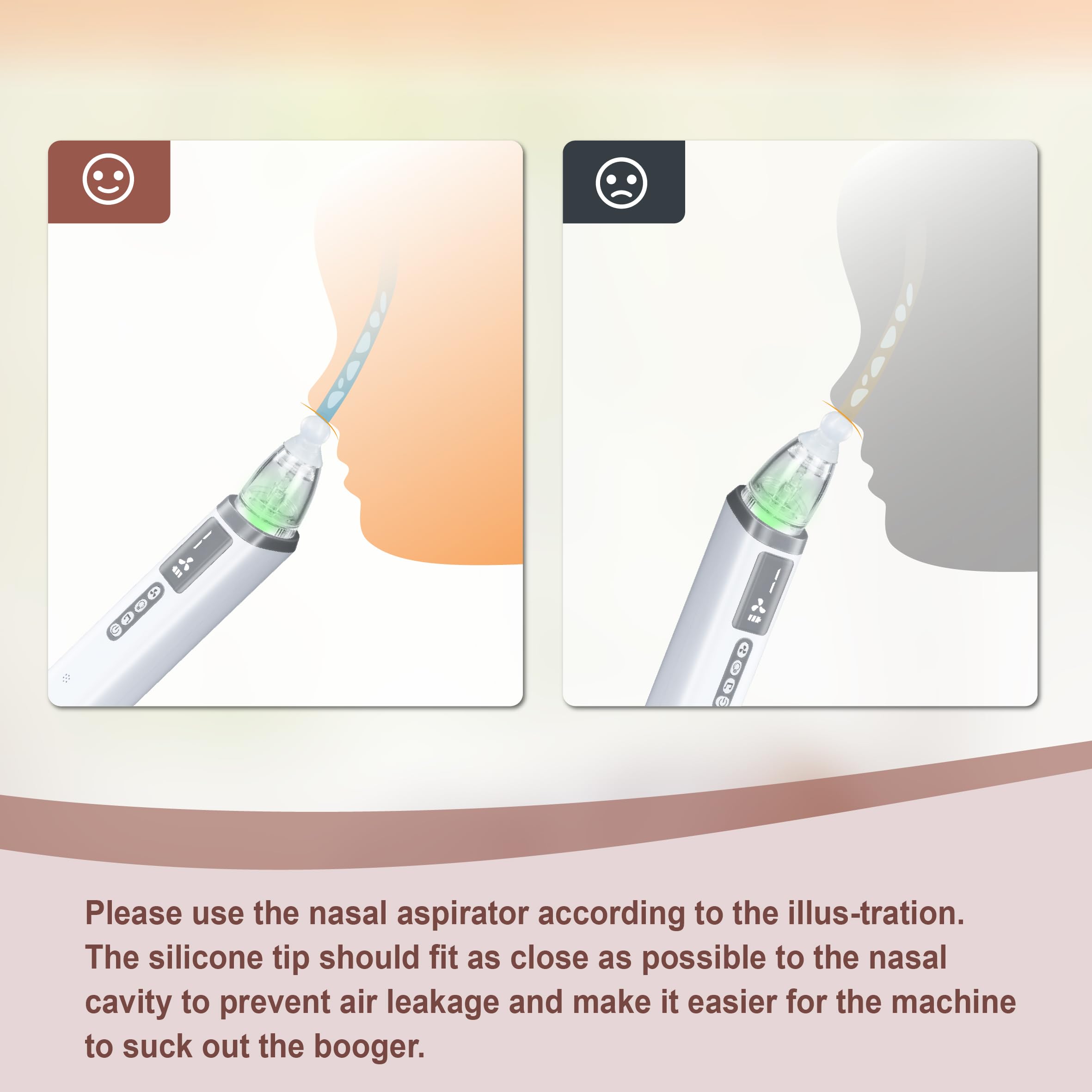 Please use the nasal aspirator according to the illus-tration. The silicone tip should fit as close as possible to the nasal cavity to prevent air leakage and make it easier for the machine to suck out the booger.