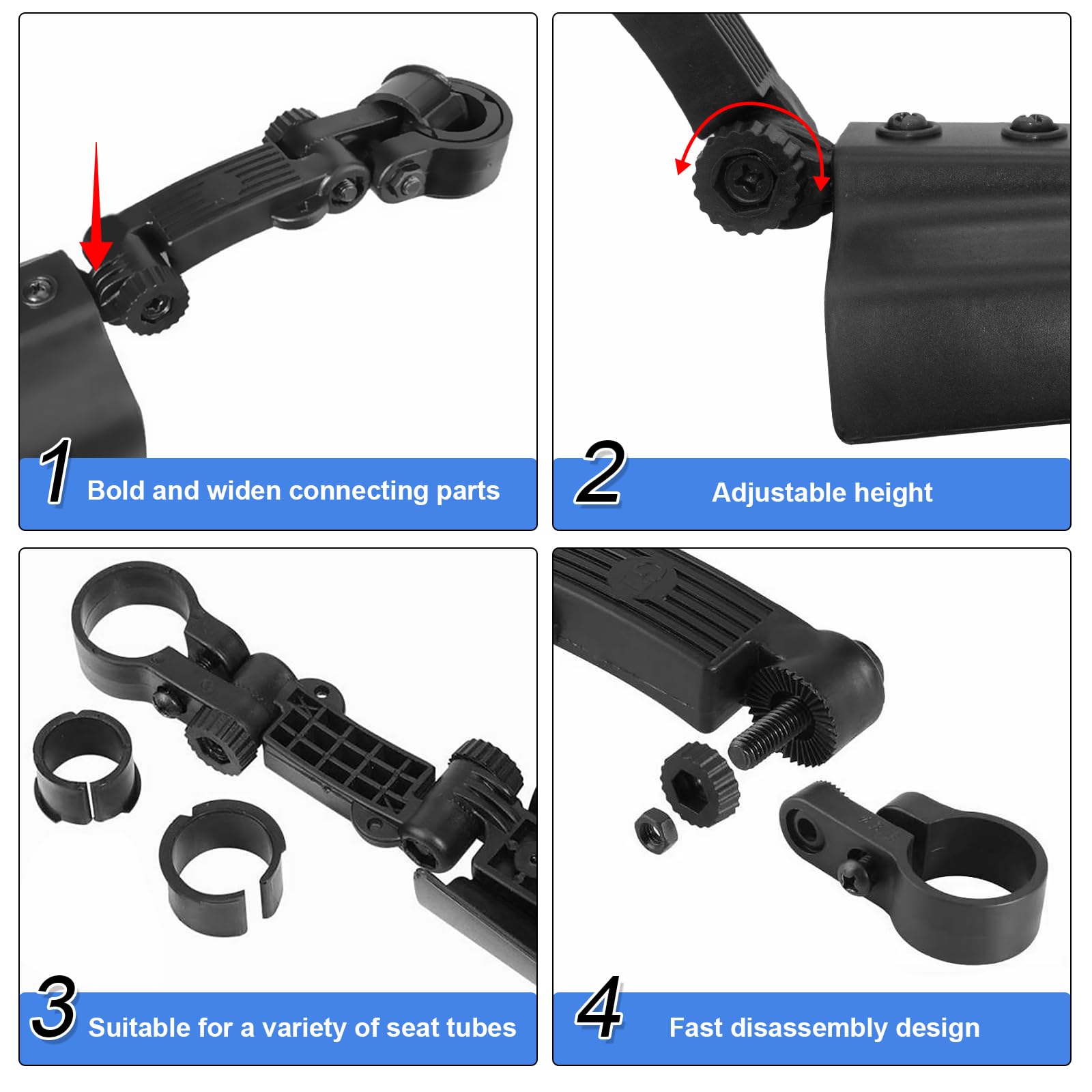 1 Bold and widen connecting parts

2 Adjustable height

3 Suitable for a variety of seat tubes

4 Fast disassembly design