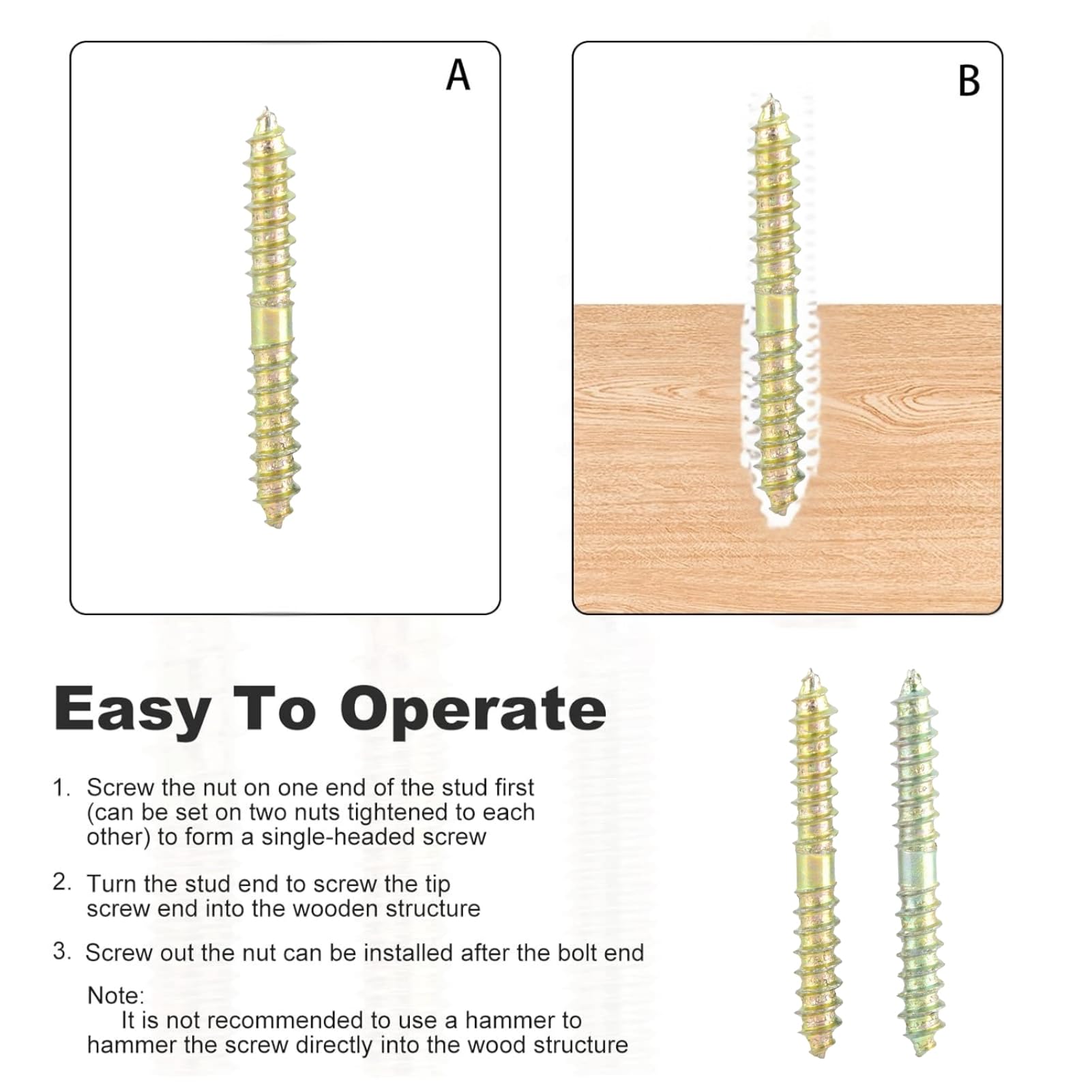 A

B

Easy To Operate

1. Screw the nut on one end of the stud first (can be set on two nuts tightened to each other) to form a single-headed screw

2. Turn the stud end to screw the tip screw end into the wooden structure

3. Screw out the nut can be installed after the bolt end

Note:
It is not recommended to use a hammer to hammer the screw directly into the wood structure