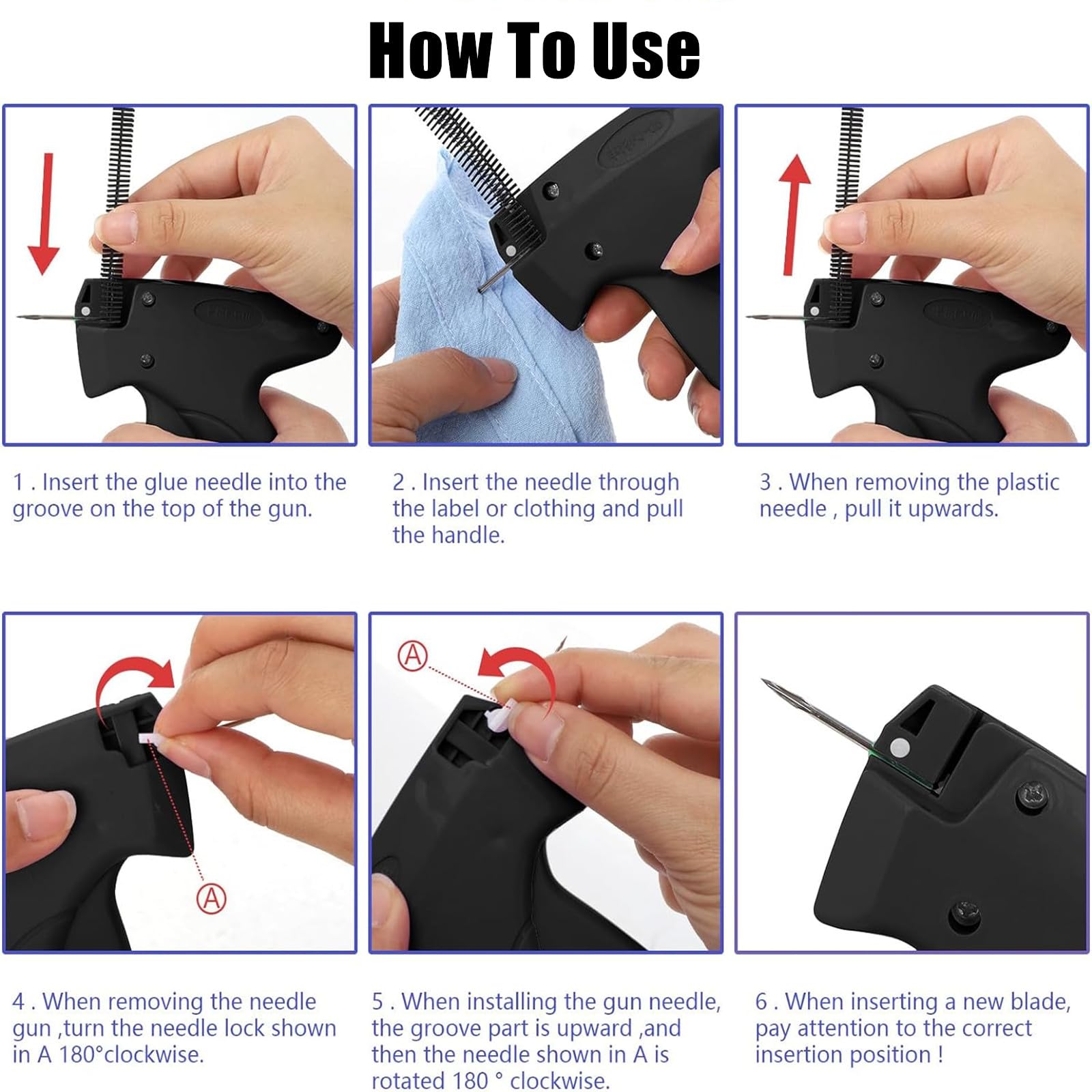 How To Use

1 . Insert the glue needle into the groove on the top of the gun.

2 . Insert the needle through the label or clothing and pull the handle.

3 . When removing the plastic needle , pull it upwards.

A

A

4 . When removing the needle gun ,turn the needle lock shown in A 180°clockwise.

5 . When installing the gun needle, the groove part is upward ,and then the needle shown in A is rotated 180 ° clockwise.

6 . When inserting a new blade, pay attention to the correct insertion position !