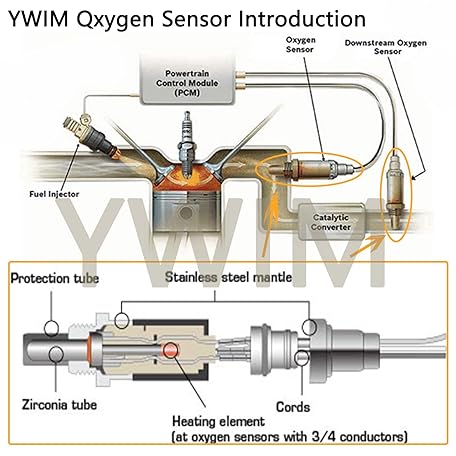 YWIM Qxygen Sensor Introduction

Oxygen Sensor

Downstream Oxygen Sensor

Powertrain Control Module (PCM)

Fuel Injector

Catalytic Converter

YWIM

Protection tube

Stainless steel mantle

Zirconia tube

Cords

Heating element
(at oxygen sensors with 3/4 conductors)