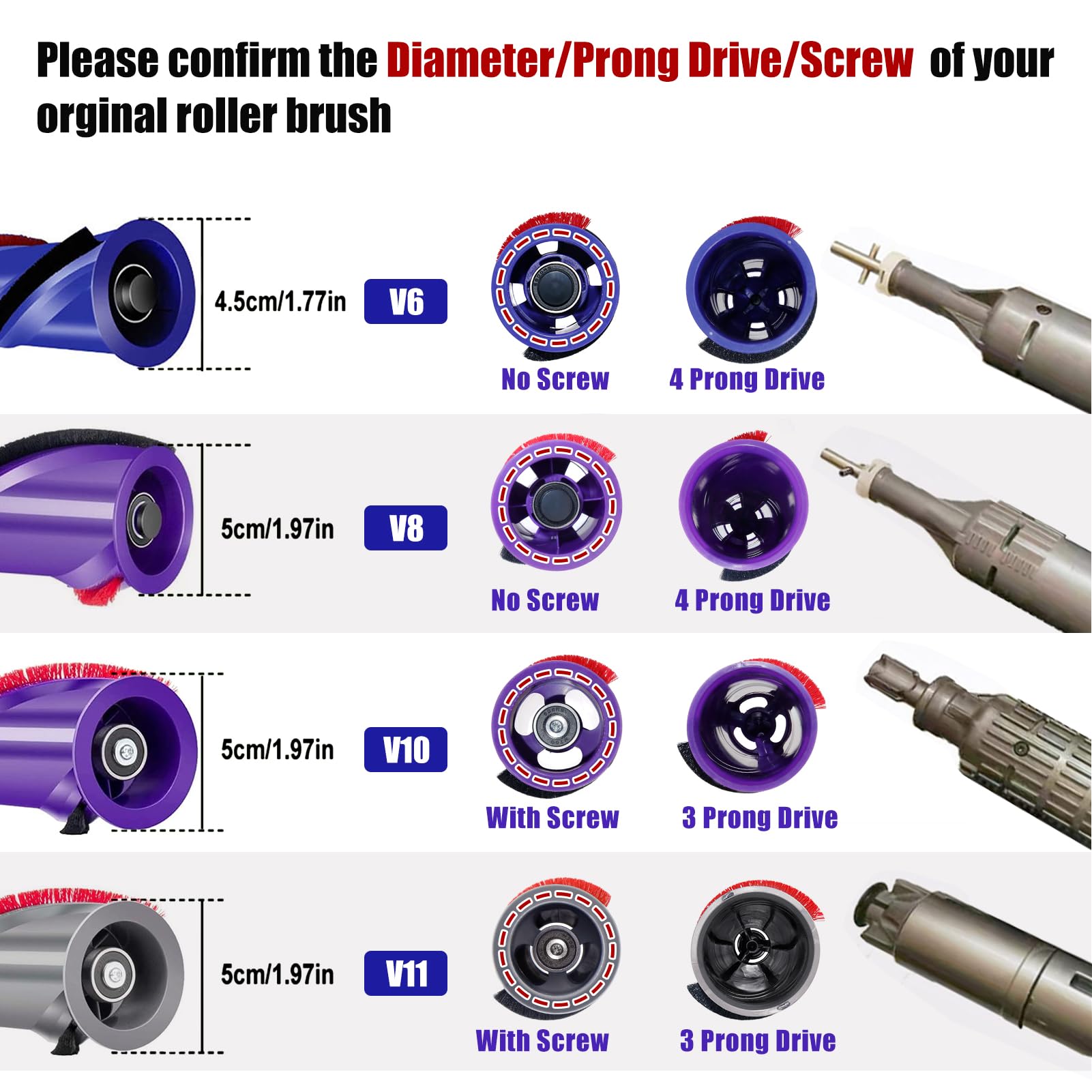 Please confirm the Diameter/Prong Drive/Screw of your orginal roller brush

4.5cm/1.77in V6 No Screw 4 Prong Drive

5cm/1.97in V8 No Screw 4 Prong Drive

5cm/1.97in V10 With Screw 3 Prong Drive

5cm/1.97in V11 With Screw 3 Prong Drive