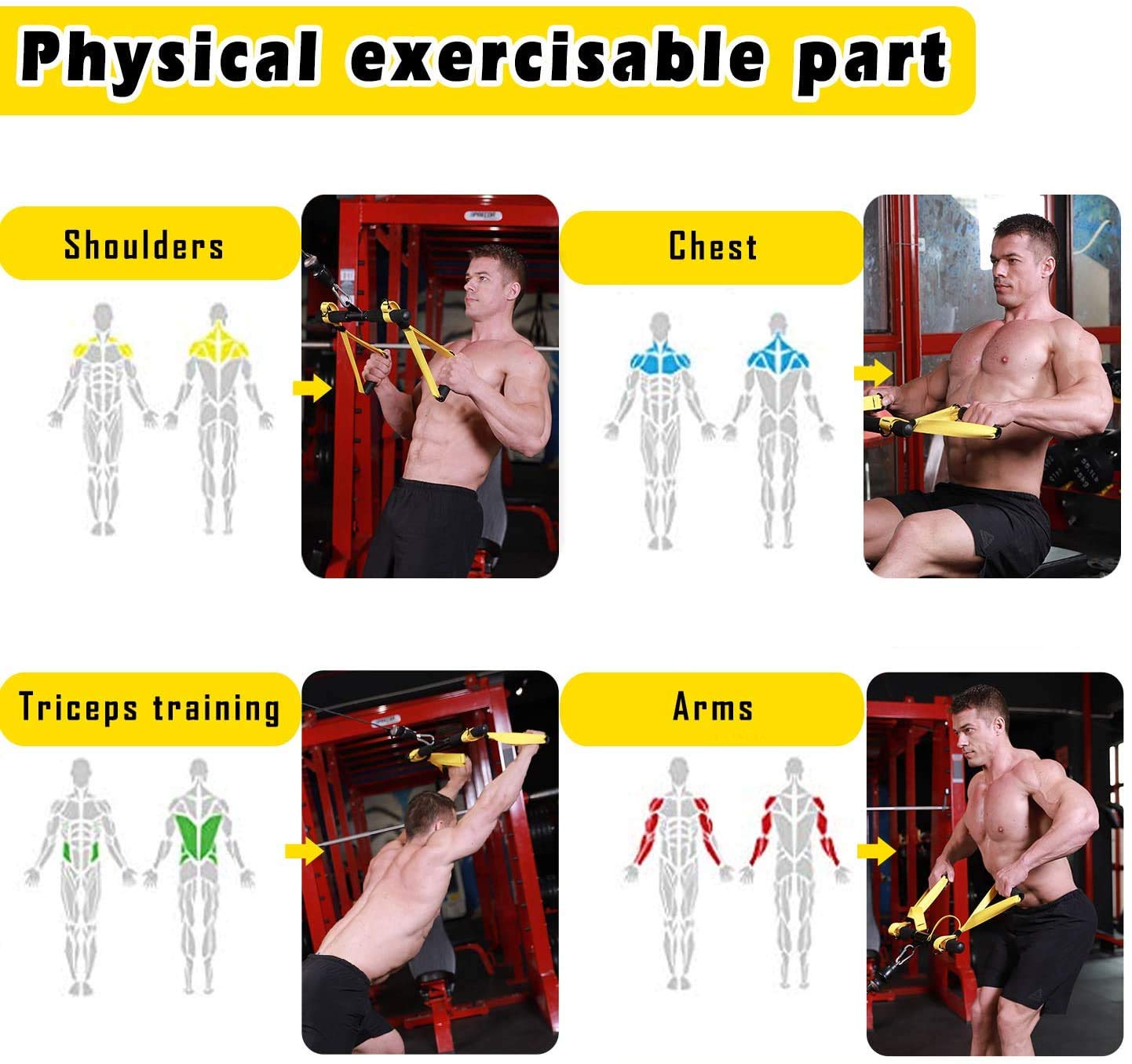 Physical exercisable part

Shoulders

Chest

Triceps training

Arms