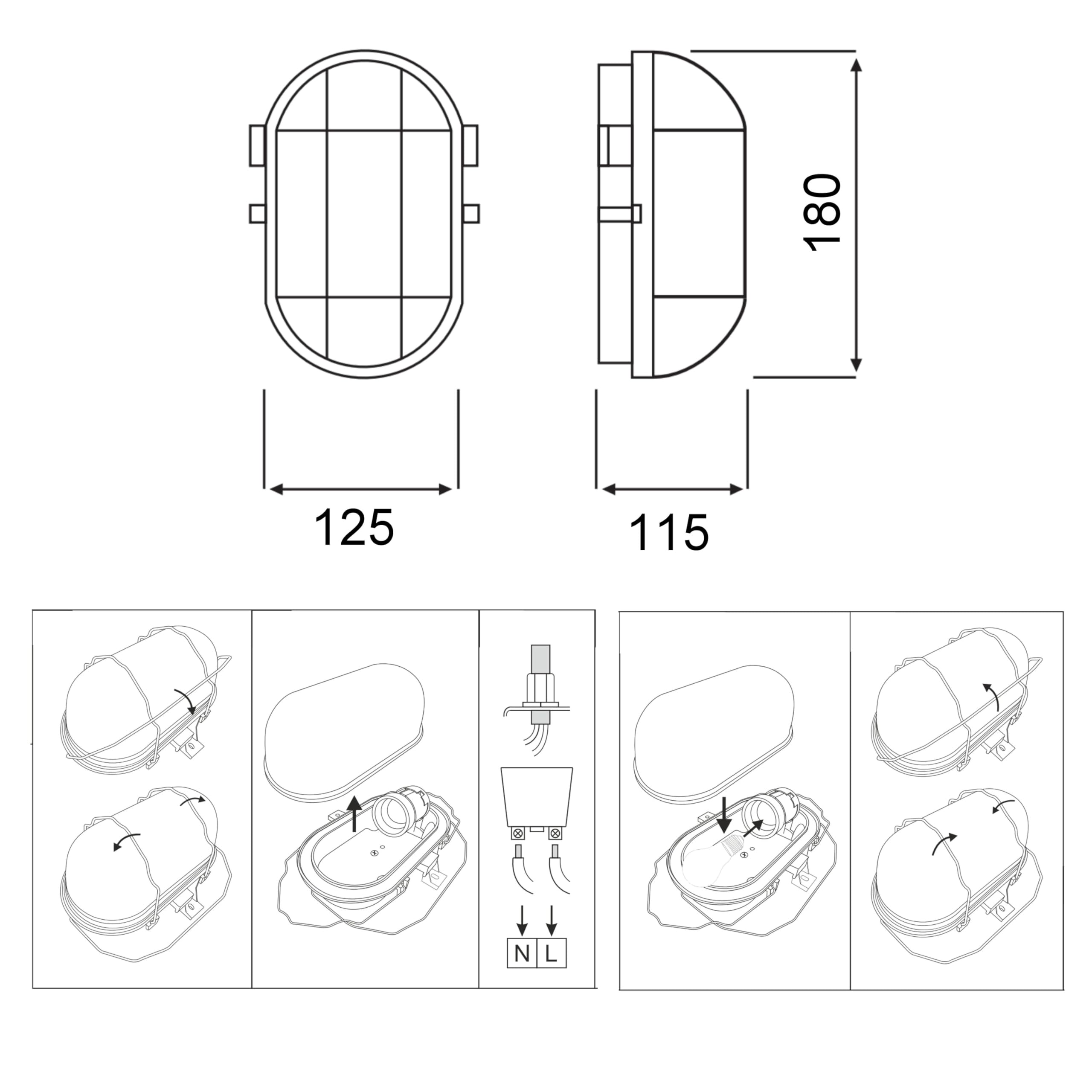 180

125

115

N L