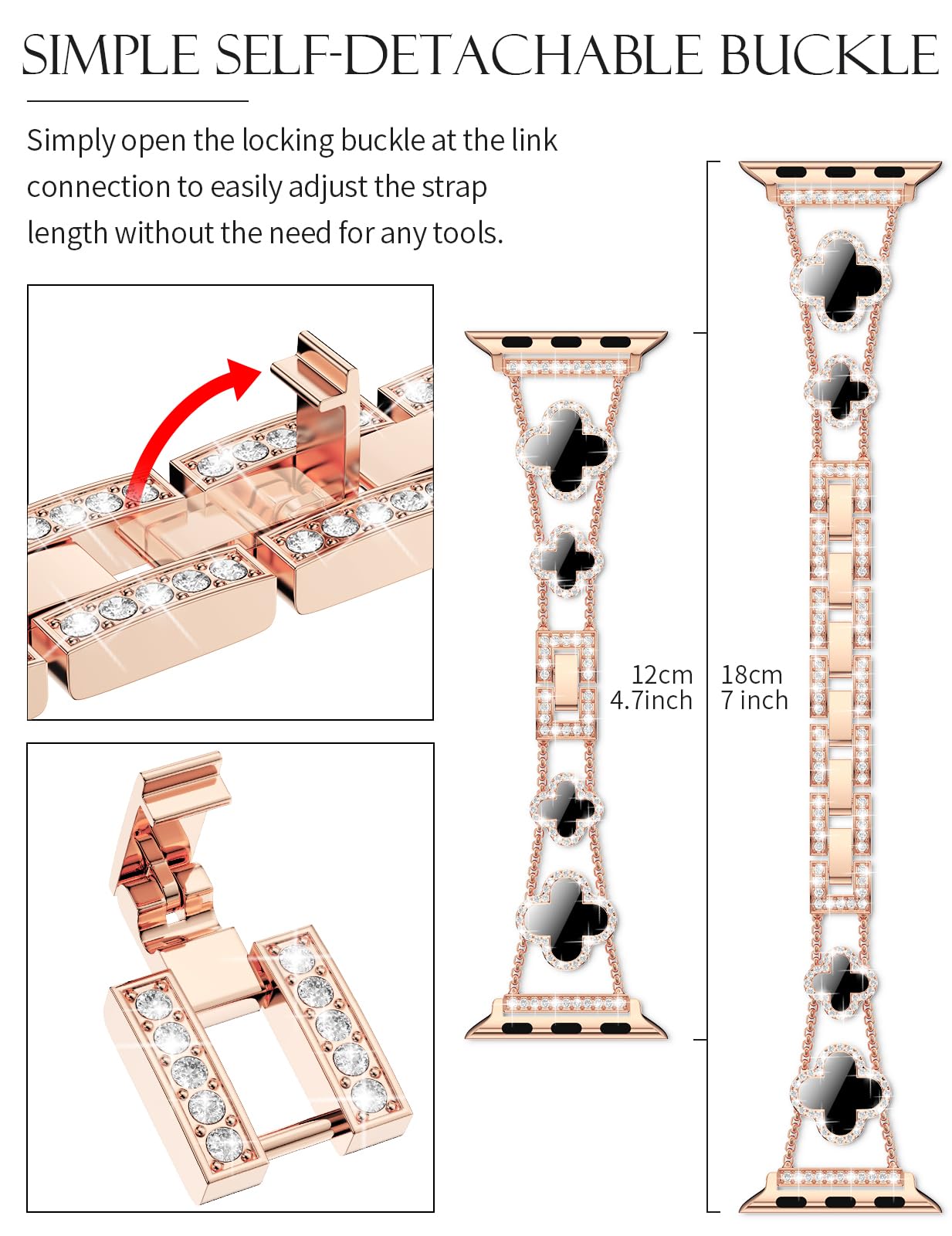 SIMPLE SELF-DETACHABLE BUCKLE

Simply open the locking buckle at the link connection to easily adjust the strap length without the need for any tools.

12cm
4.7inch

18cm
7 inch