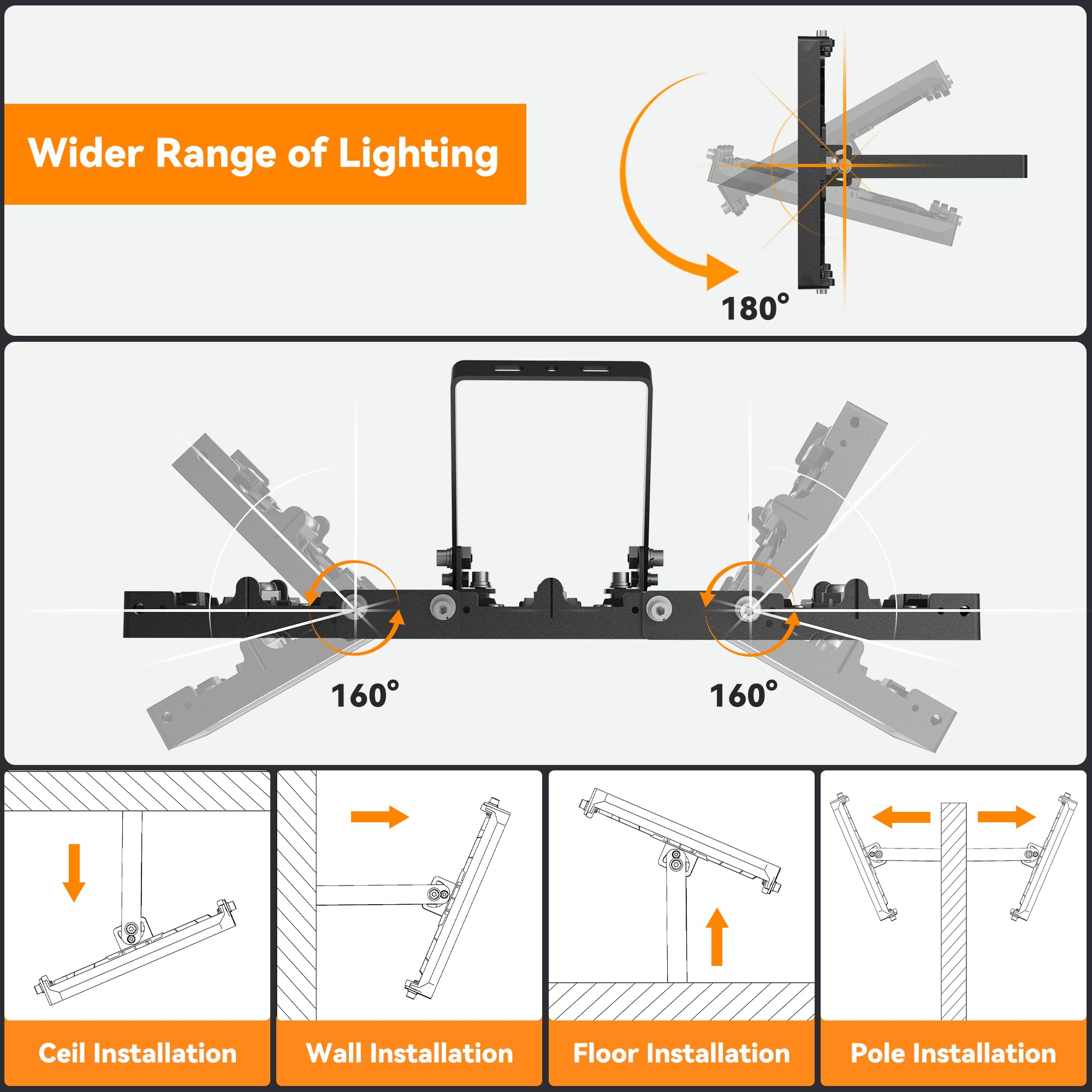 Wider Range of Lighting

180°

160°

160°

Ceil Installation

Wall Installation

Floor Installation

Pole Installation