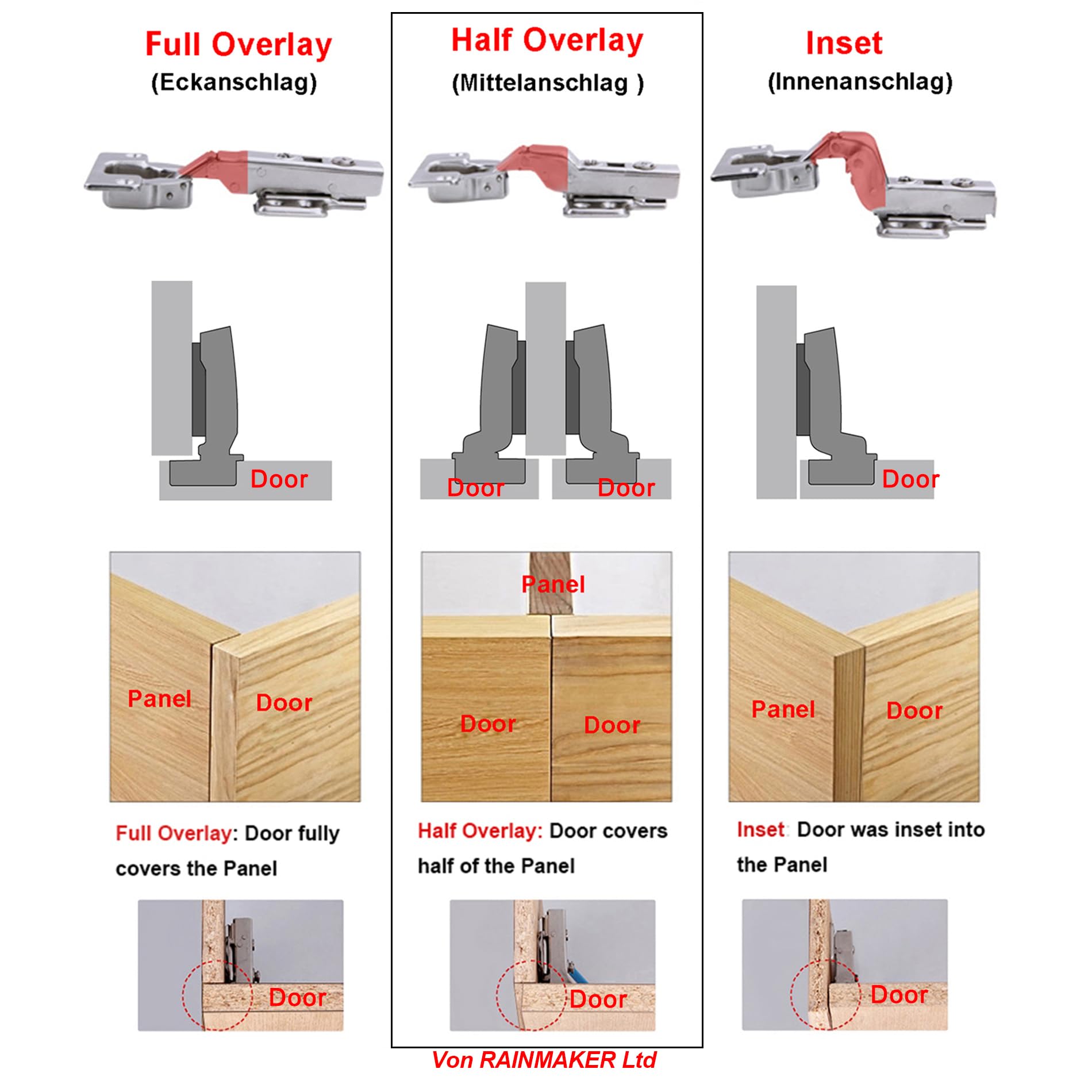 Full Overlay
(Eckanschlag)

Door

Panel

Door

Full Overlay: Door fully covers the Panel

Door

Half Overlay
(Mittelanschlag )

Door

Door

Panel

Door

Door

Half Overlay: Door covers half of the Panel

Door

Inset
(Innenanschlag)

Door

Panel

Door

Inset: Door was inset into the Panel

Door

Von RAINMAKER Ltd