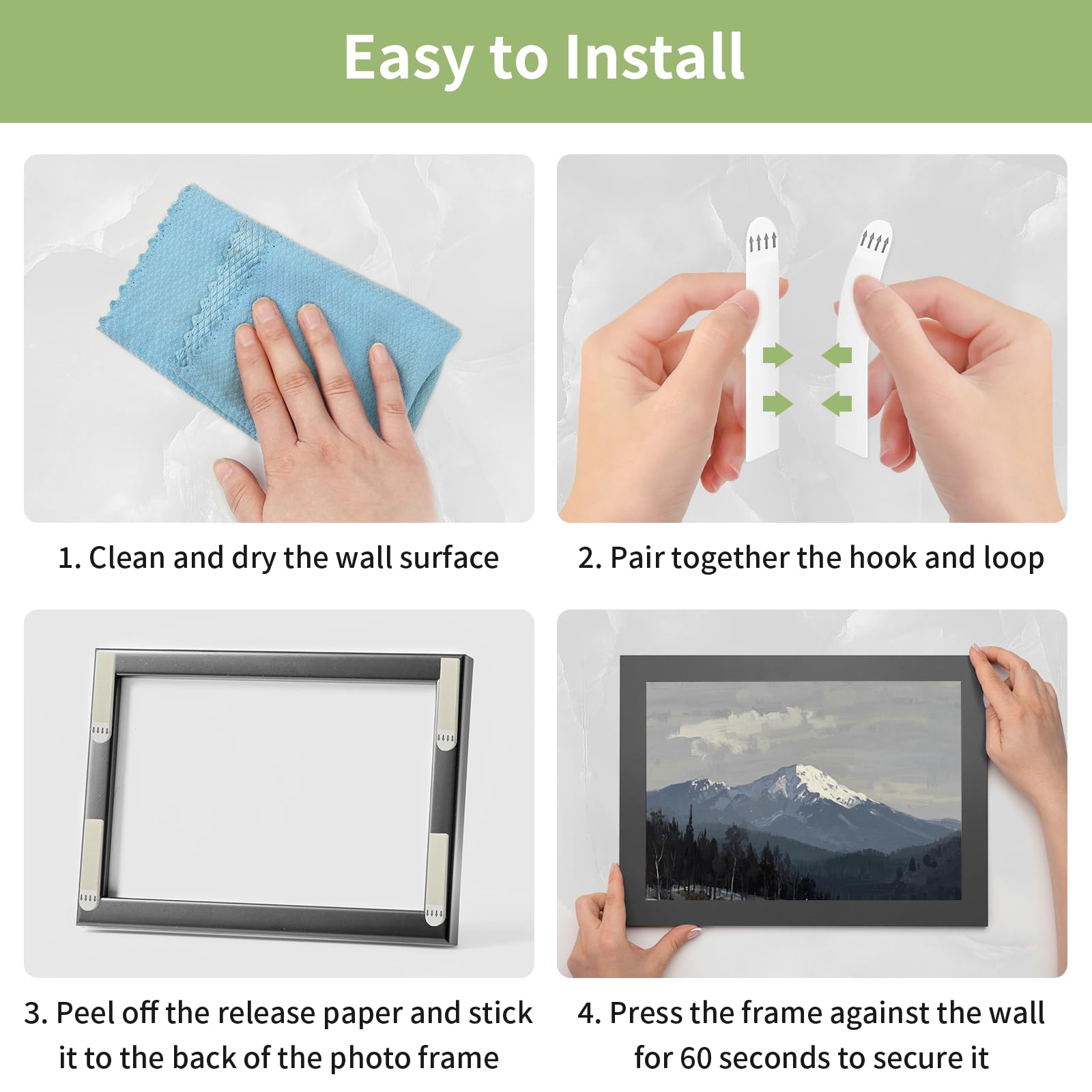 Easy to Install

1. Clean and dry the wall surface

2. Pair together the hook and loop

3. Peel off the release paper and stick it to the back of the photo frame

4. Press the frame against the wall for 60 seconds to secure it