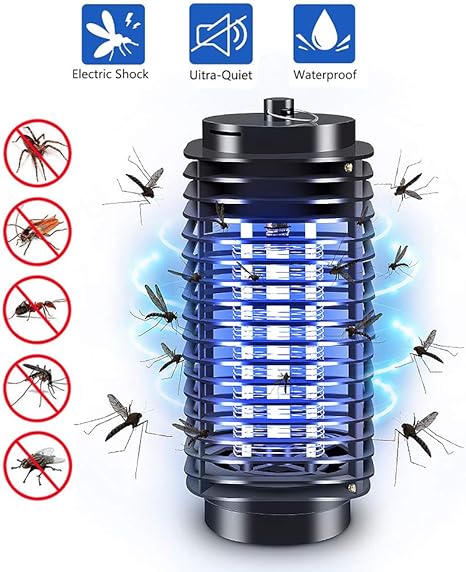 Electric Shock
Uitra-Quiet
Waterproof