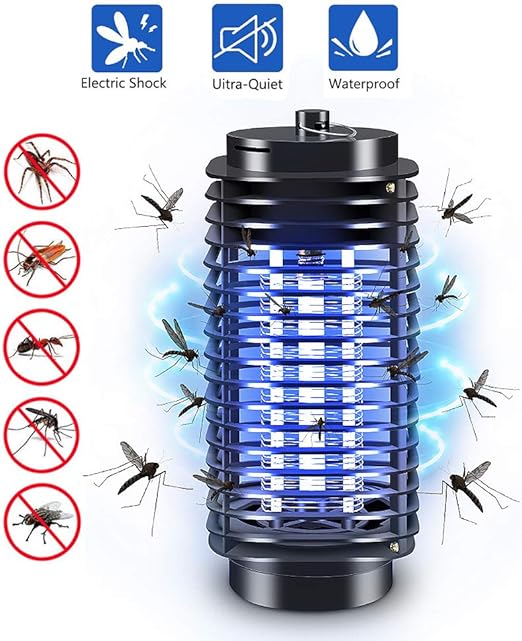 Electric Shock
Uitra-Quiet
Waterproof