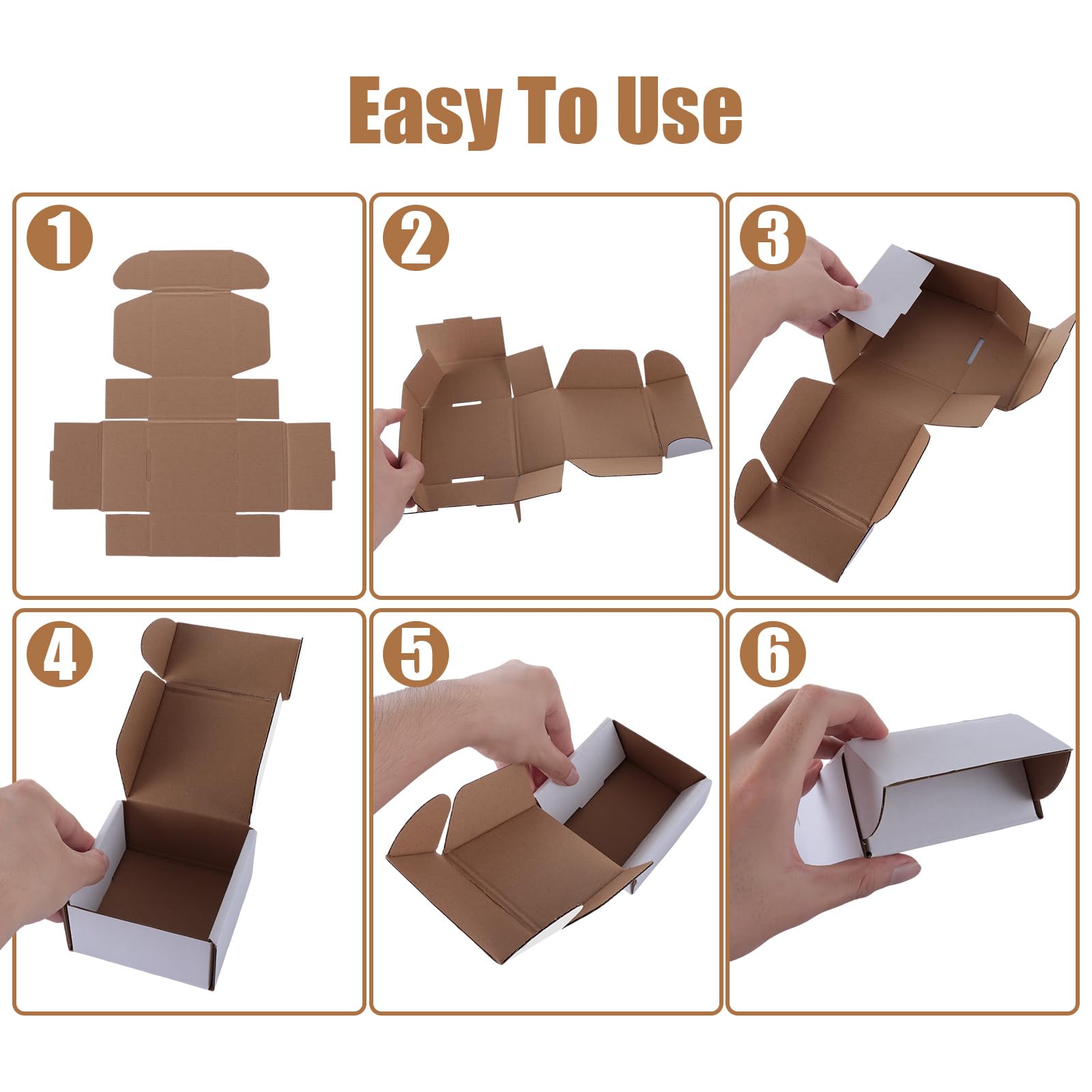 Easy To Use

1

2

3

4

5

6