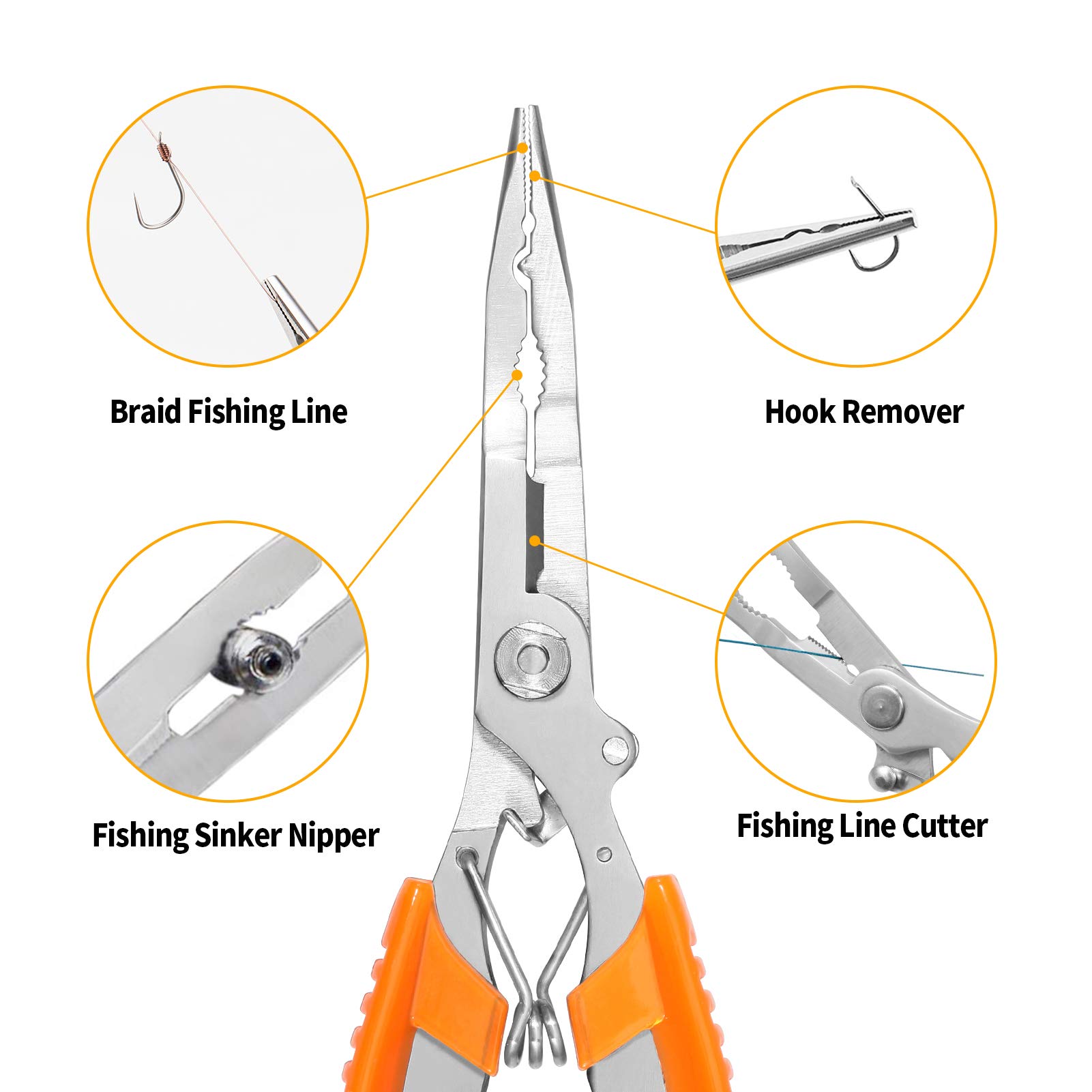 Braid Fishing Line

Hook Remover

Fishing Sinker Nipper

Fishing Line Cutter