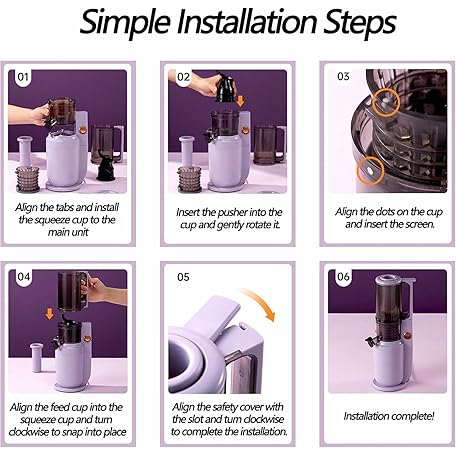 Simple Installation Steps

01

Align the tabs and install the squeeze cup to the main unit

02

Insert the pusher into the cup and gently rotate it.

03

Align the dots on the cup and insert the screen.

04

Align the feed cup into the squeeze cup and turn clockwise to snap into place

05

Align the safety cover with the slot and turn clockwise to complete the installation.

06

Installation complete!