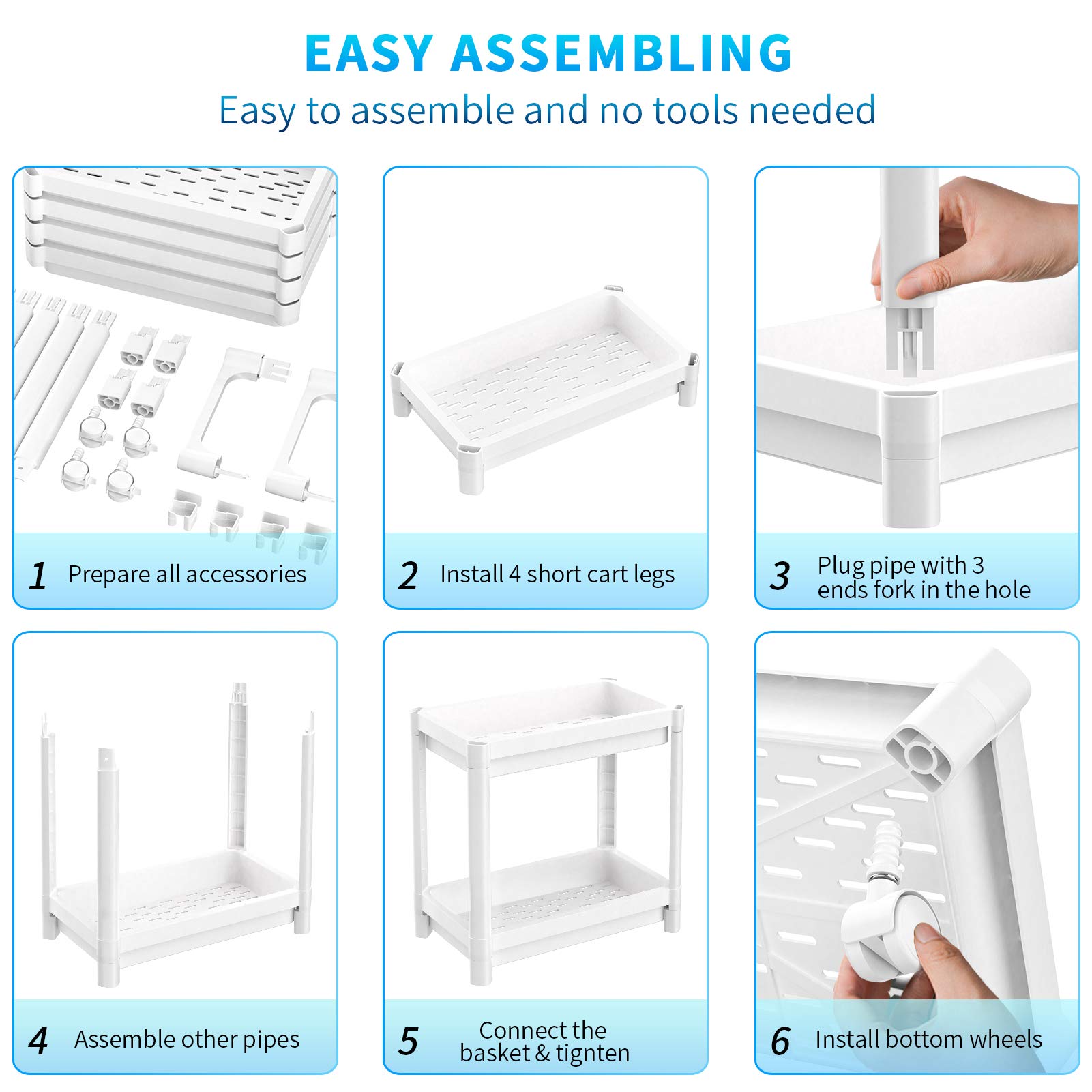 EASY ASSEMBLING

Easy to assemble and no tools needed

1 Prepare all accessories

2 Install 4 short cart legs

3 Plug pipe with 3 ends fork in the hole

4 Assemble other pipes

5 Connect the basket & tignten

6 Install bottom wheels