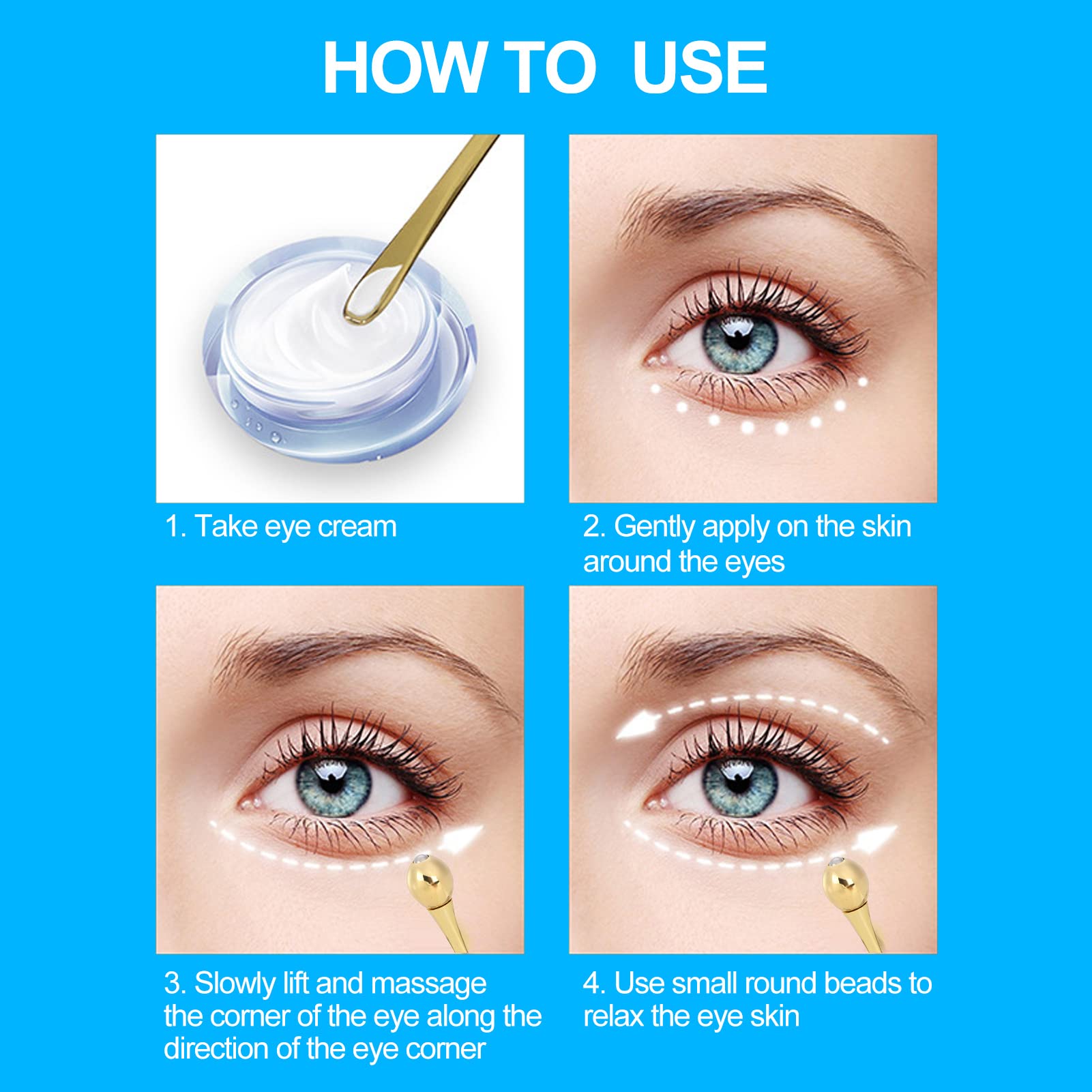 HOW TO USE

1. Take eye cream

2. Gently apply on the skin around the eyes

3. Slowly lift and massage the corner of the eye along the direction of the eye corner

4. Use small round beads to relax the eye skin