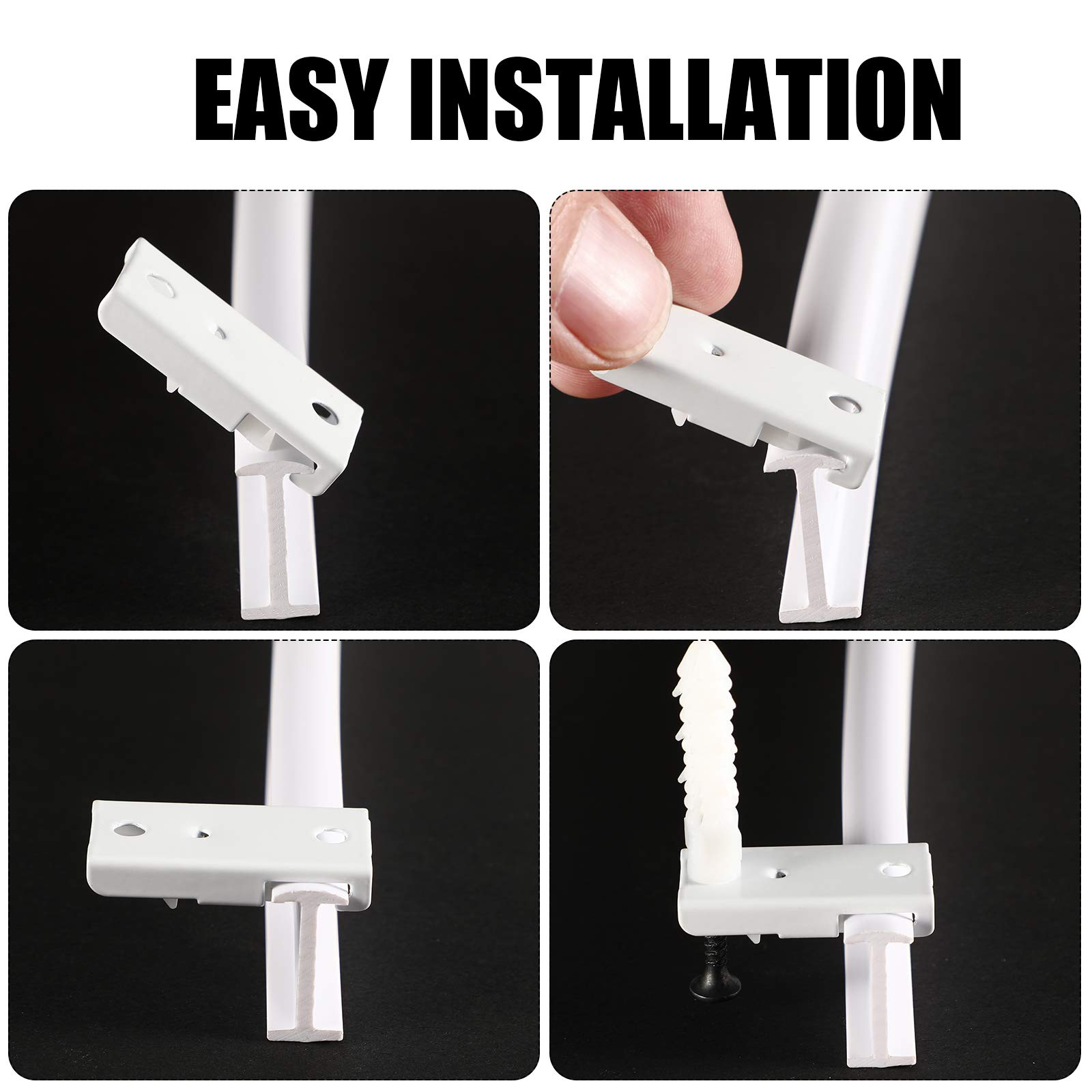 EASY INSTALLATION