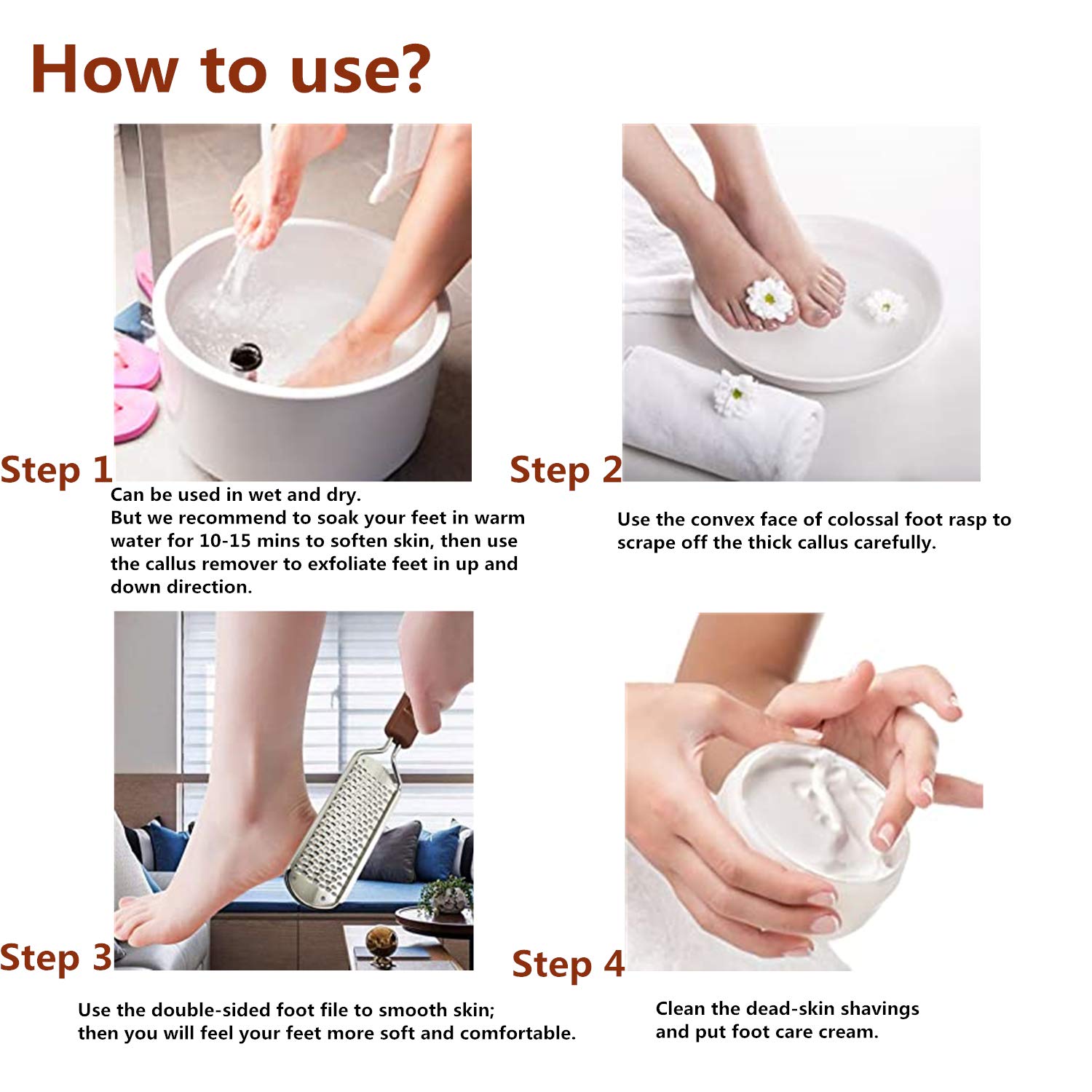 How to use?

Step 1

Can be used in wet and dry.
But we recommend to soak your feet in warm water for 10-15 mins to soften skin, then use the callus remover to exfoliate feet in up and down direction.

Step 2

Use the convex face of colossal foot rasp to scrape off the thick callus carefully.

Step 3

Use the double-sided foot file to smooth skin; then you will feel your feet more soft and comfortable.

Step 4

Clean the dead-skin shavings and put foot care cream.