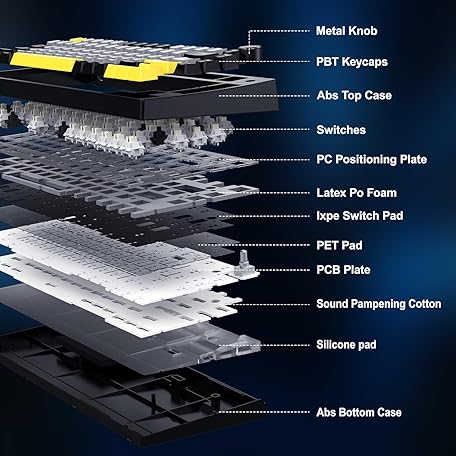 Metal Knob
PBT Keycaps
Abs Top Case
Switches
PC Positioning Plate
Latex Po Foam
Ixpe Switch Pad
PET Pad
PCB Plate
Sound Pampening Cotton
Silicone pad
Abs Bottom Case