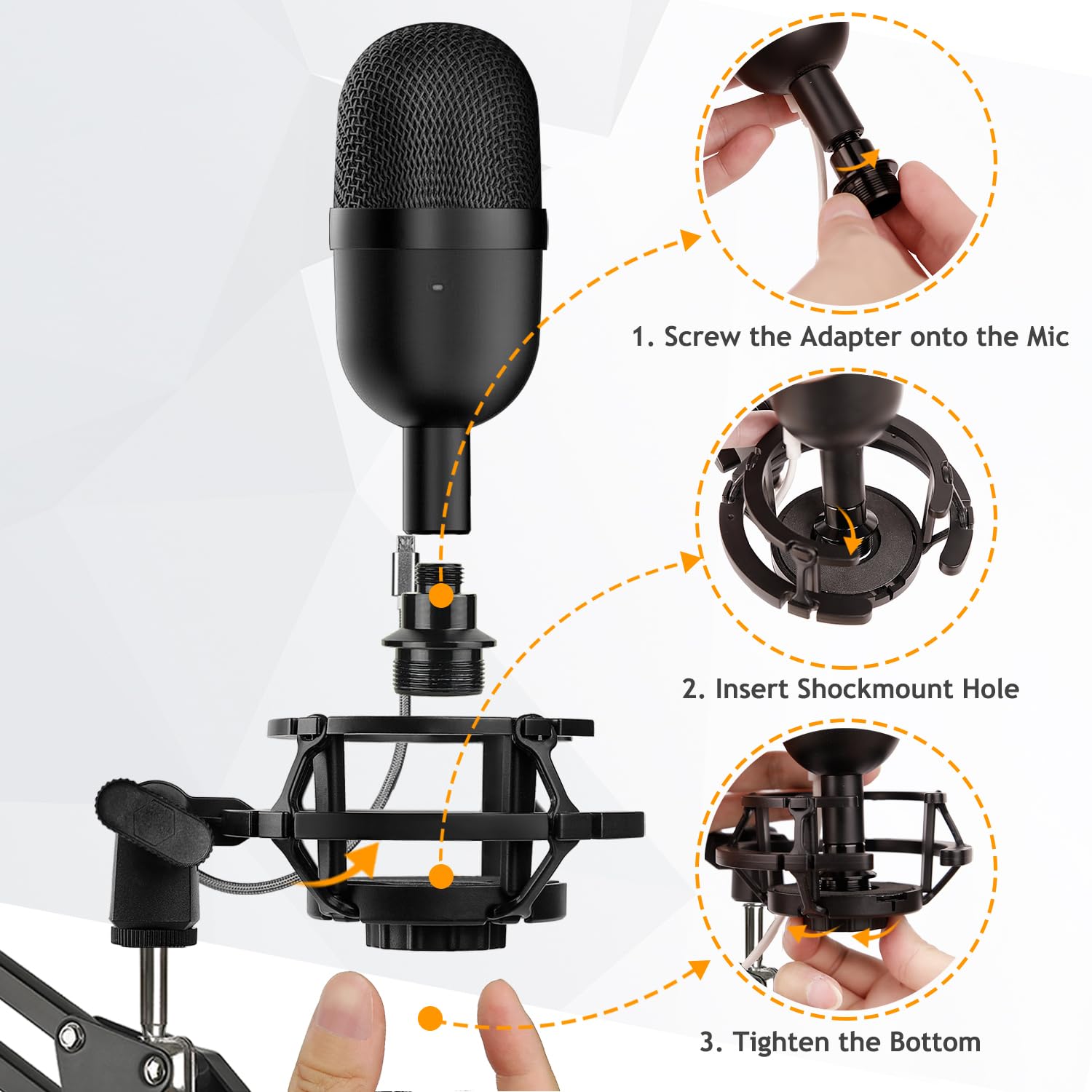 1. Screw the Adapter onto the Mic

2. Insert Shockmount Hole

3. Tighten the Bottom