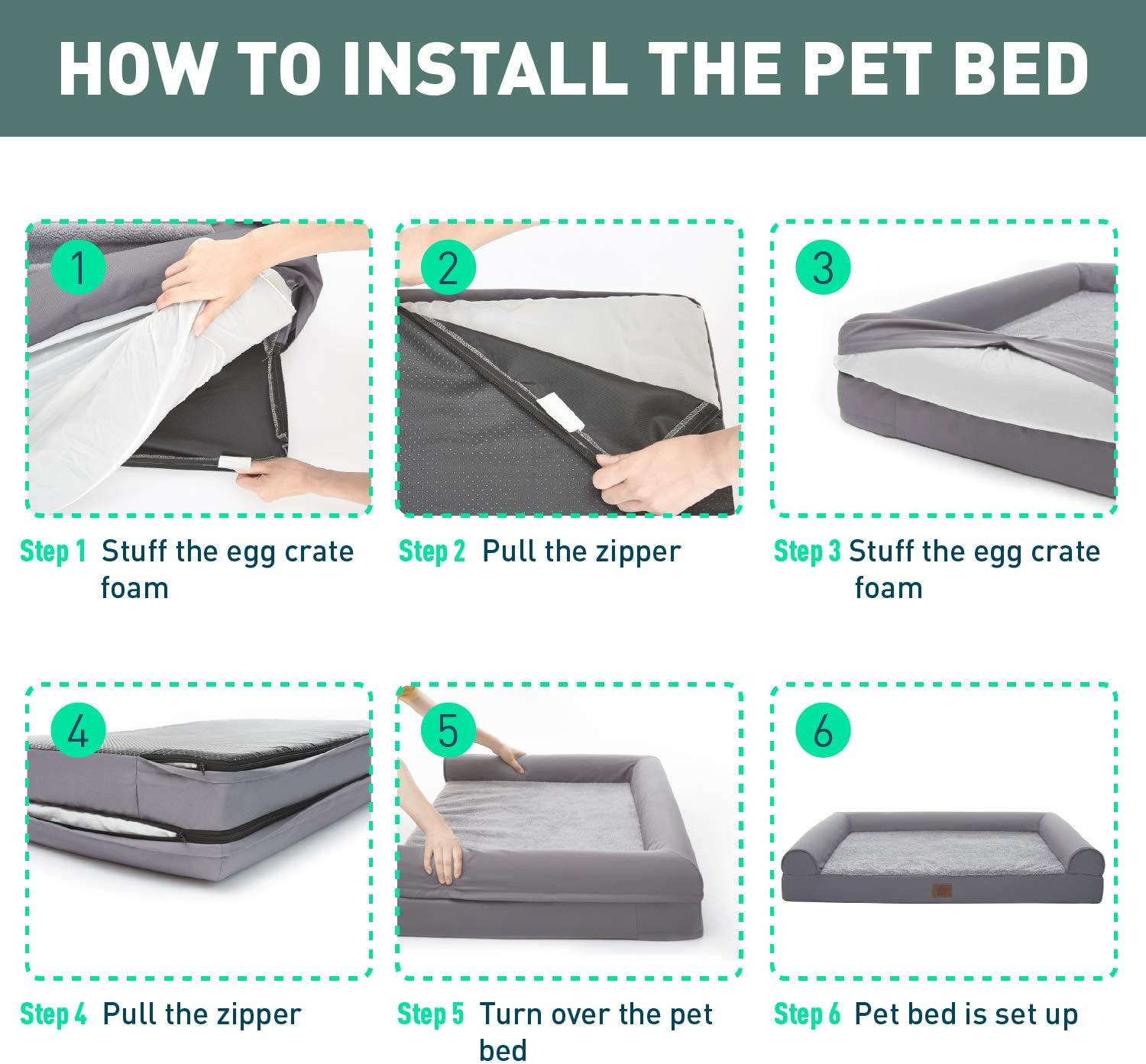 HOW TO INSTALL THE PET BED

1

Step 1 Stuff the egg crate foam

2

Step 2 Pull the zipper

3

Step 3 Stuff the egg crate foam

4

Step 4 Pull the zipper

5

Step 5 Turn over the pet bed

6

Step 6 Pet bed is set up