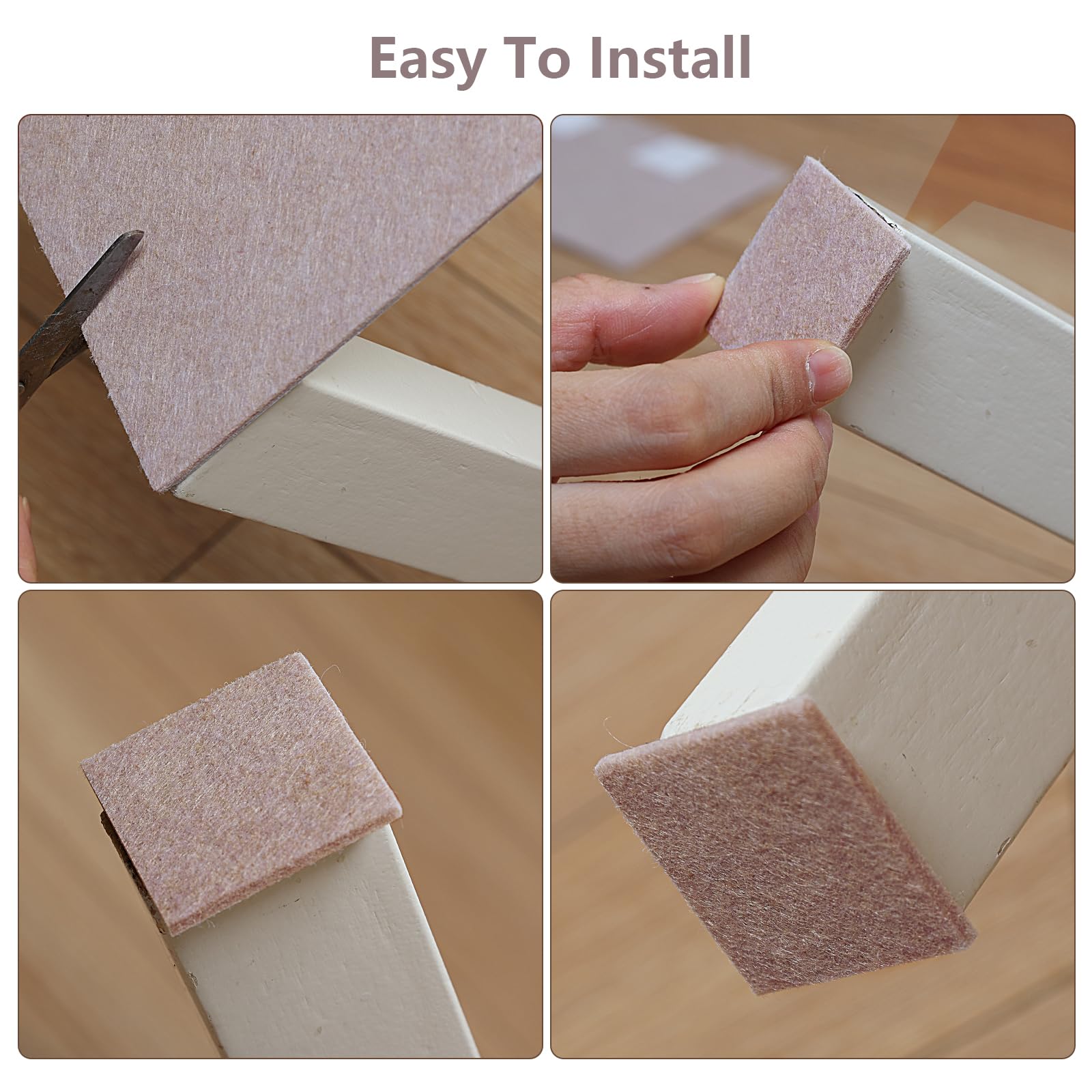 Easy To Install