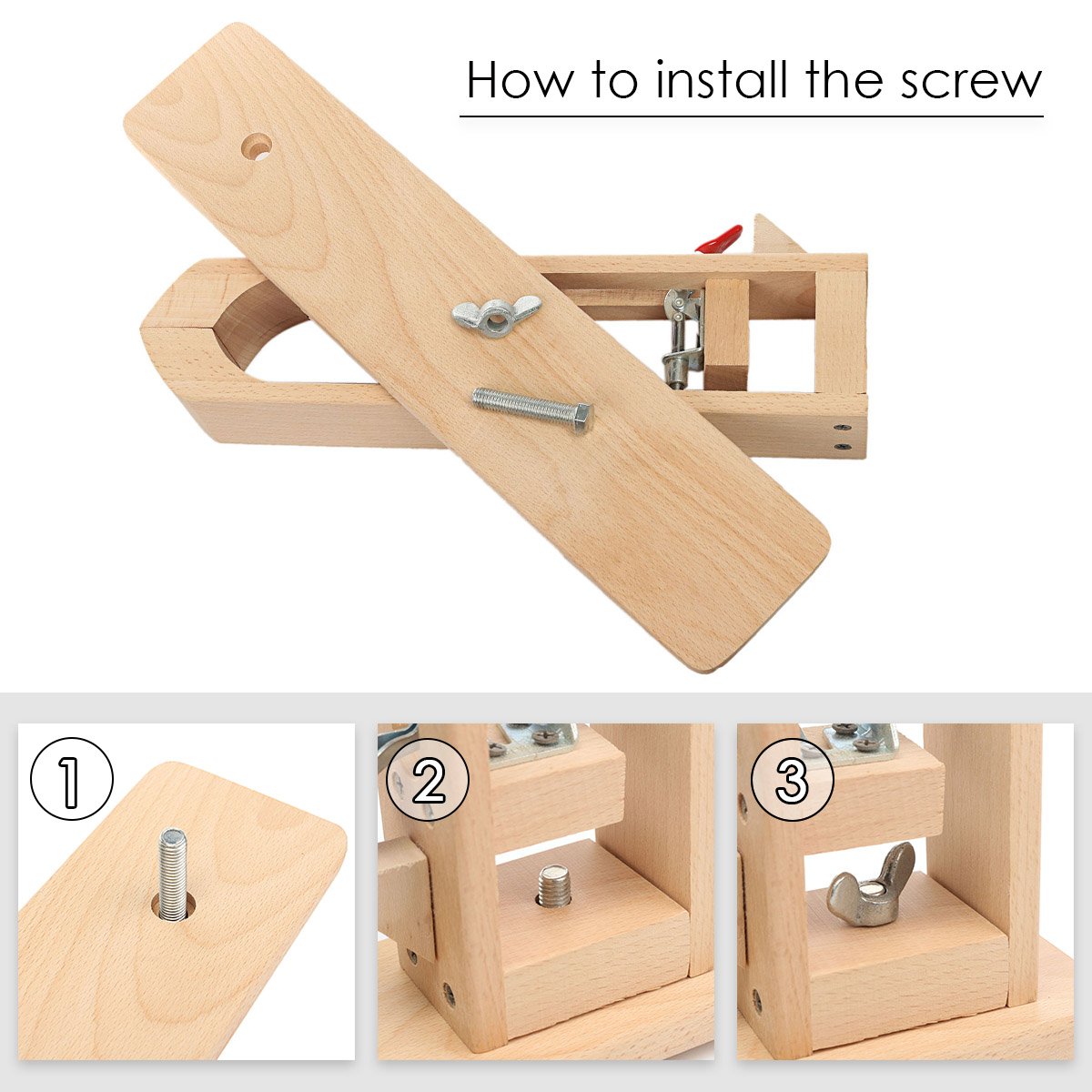 How to install the screw

1

2

3