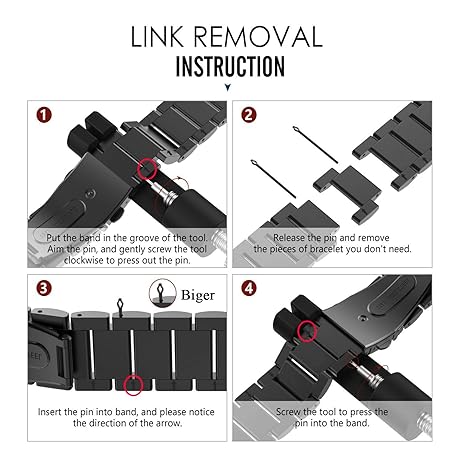 LINK REMOVAL
INSTRUCTION

1
Put the band in the groove of the tool. Aim the pin, and gently screw the tool clockwise to press out the pin.

2
Release the pin and remove the pieces of bracelet you don't need.

3
Biger
Insert the pin into band, and please notice the direction of the arrow.

4
Screw the tool to press the pin into the band.