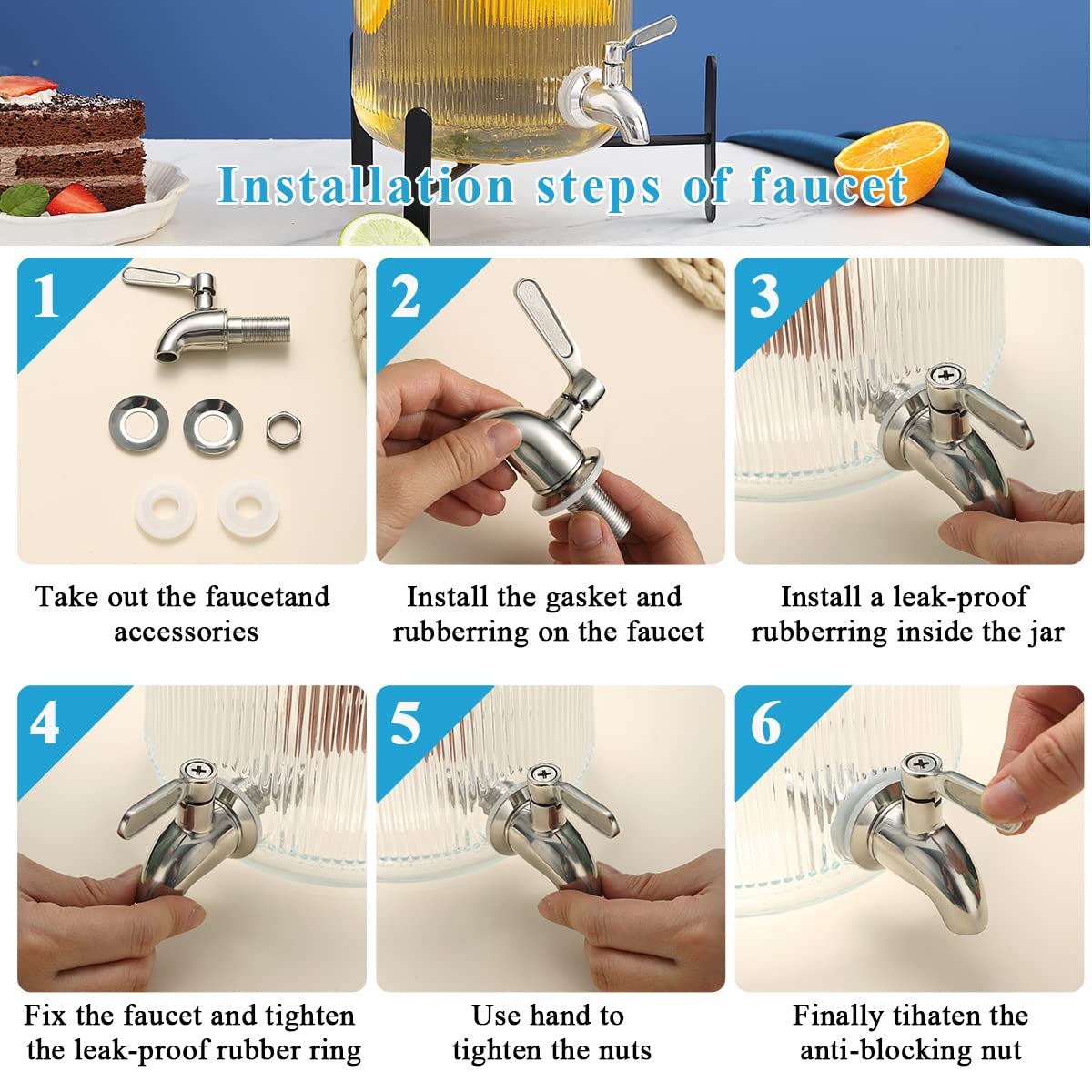 Installation steps of faucet

1

Take out the faucetand accessories

2

Install the gasket and rubberring on the faucet

3

Install a leak-proof rubberring inside the jar

4

Fix the faucet and tighten the leak-proof rubber ring

5

Use hand to tighten the nuts

6

Finally tihaten the anti-blocking nut