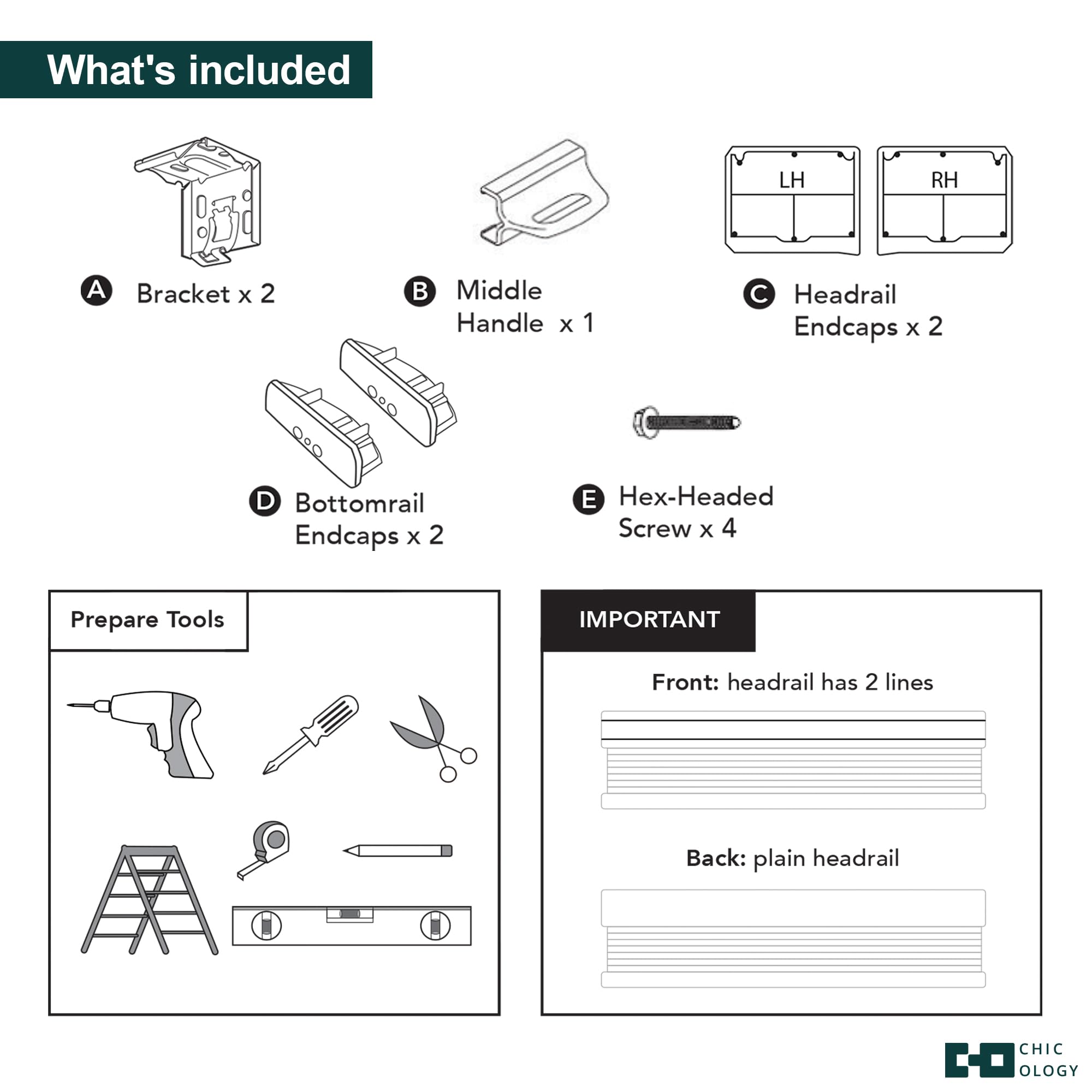 What's included

LH RH

A Bracket x 2

B Middle Handle x 1

C Headrail Endcaps x 2

D Bottomrail Endcaps x 2

E Hex-Headed Screw x 4

Prepare Tools

IMPORTANT

Front: headrail has 2 lines

Back: plain headrail

CHIC OLOGY