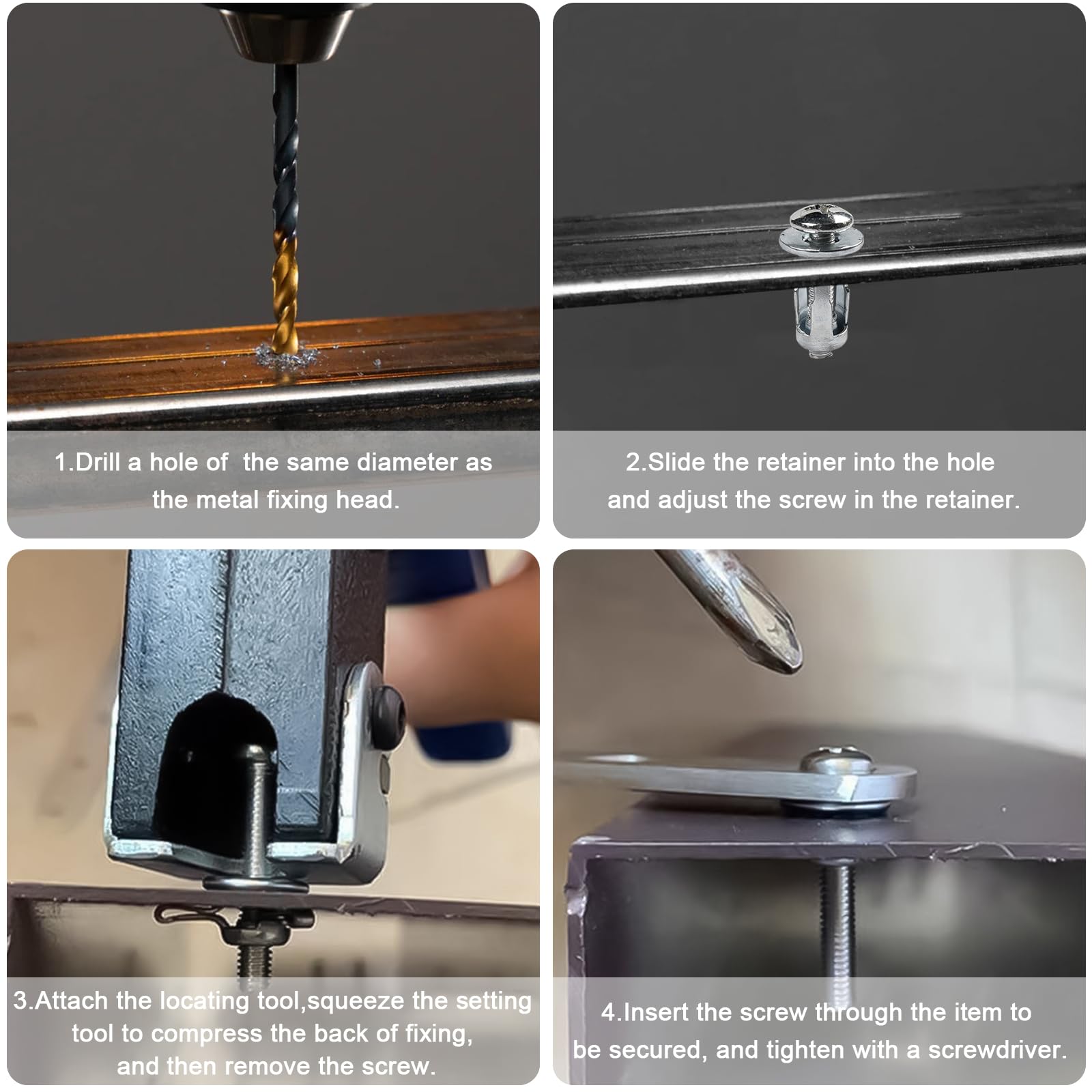 1.Drill a hole of  the same diameter as the metal fixing head.

2.Slide the retainer into the hole and adjust the screw in the retainer.

3.Attach the locating tool,squeeze the setting tool to compress the back of fixing, and then remove the screw.

4.Insert the screw through the item to be secured, and tighten with a screwdriver.