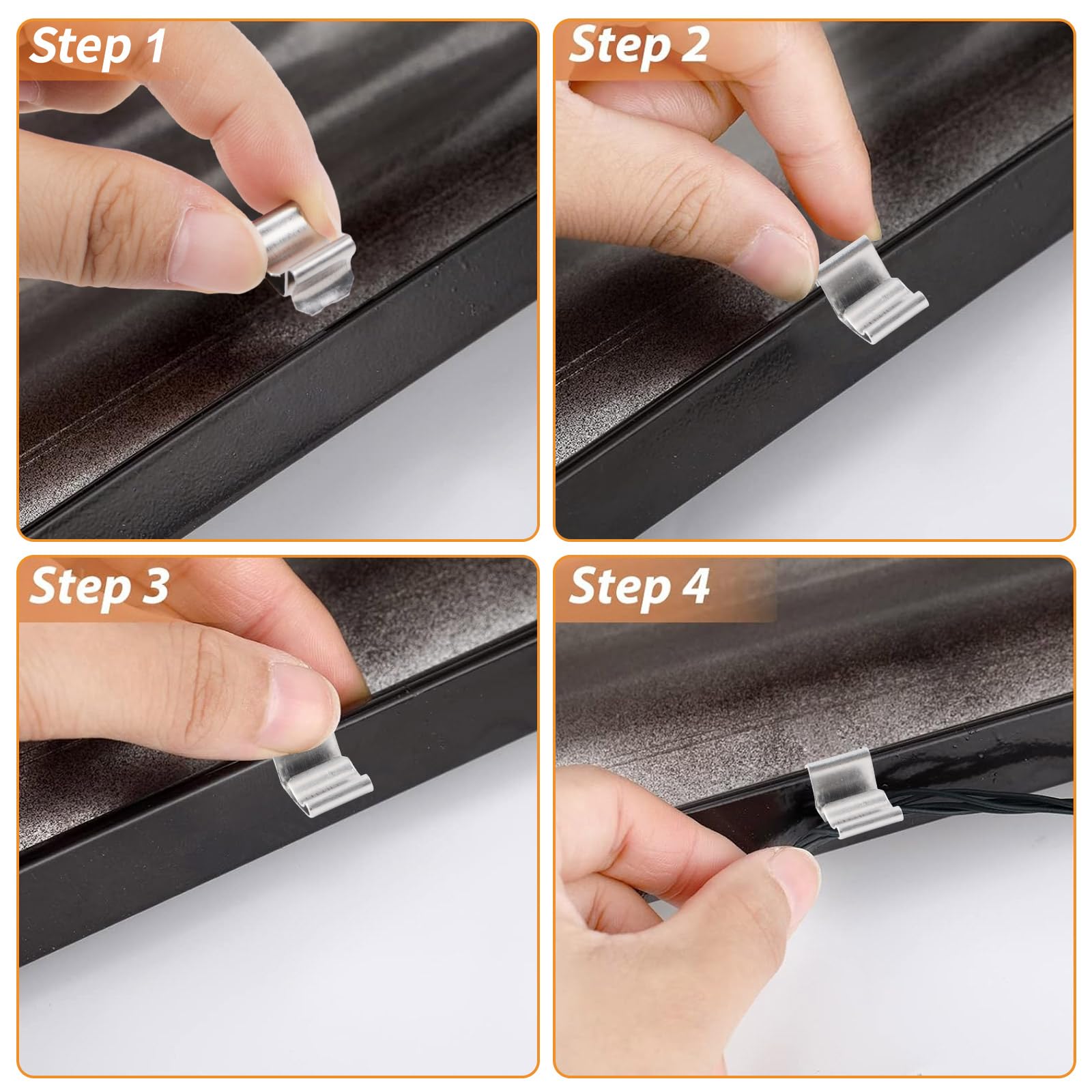 Step 1

Step 2

Step 3

Step 4