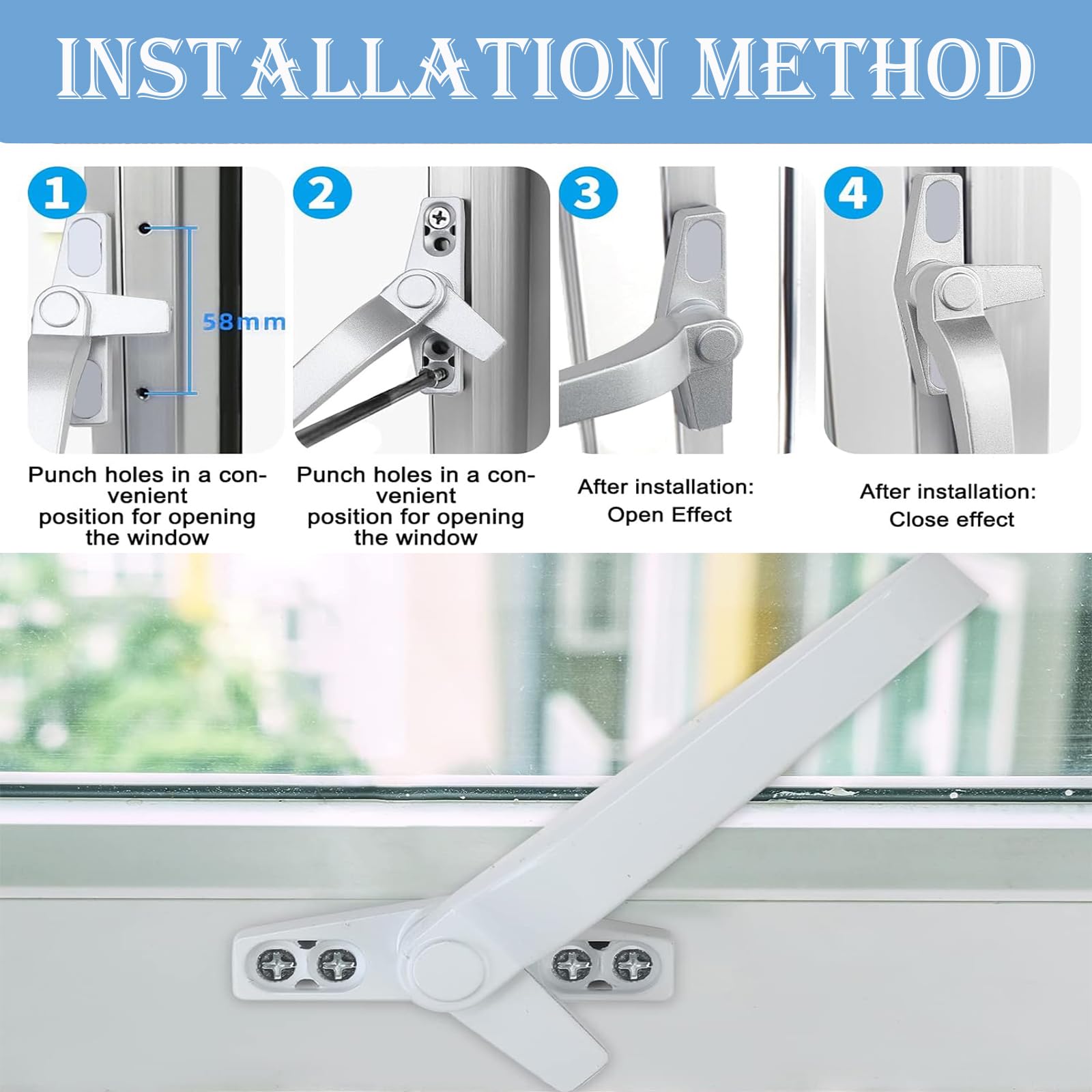 INSTALLATION METHOD

1

58mm

Punch holes in a convenient position for opening the window

2

Punch holes in a convenient position for opening the window

3

After installation: Open Effect

4

After installation: Close effect