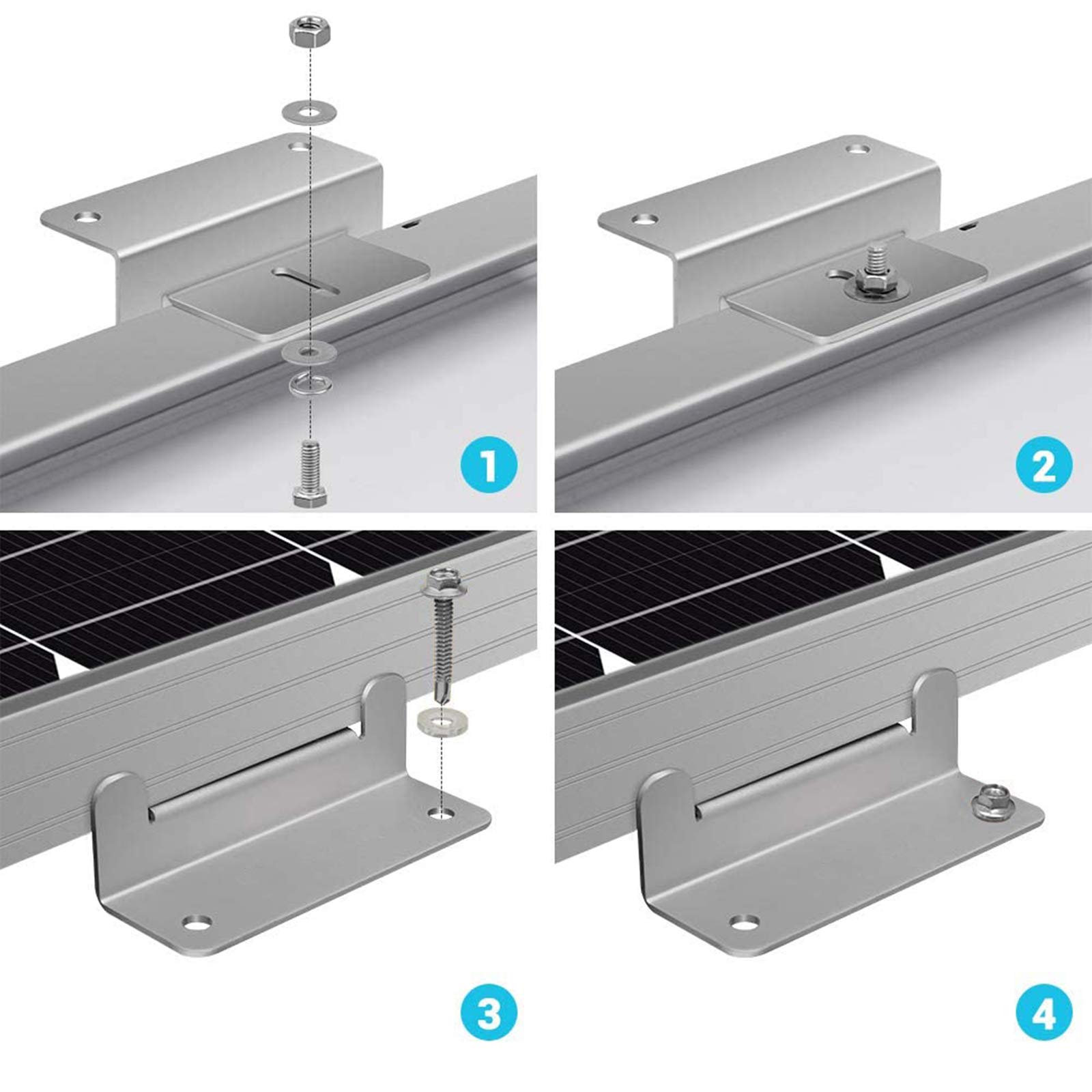 1

2

3

4