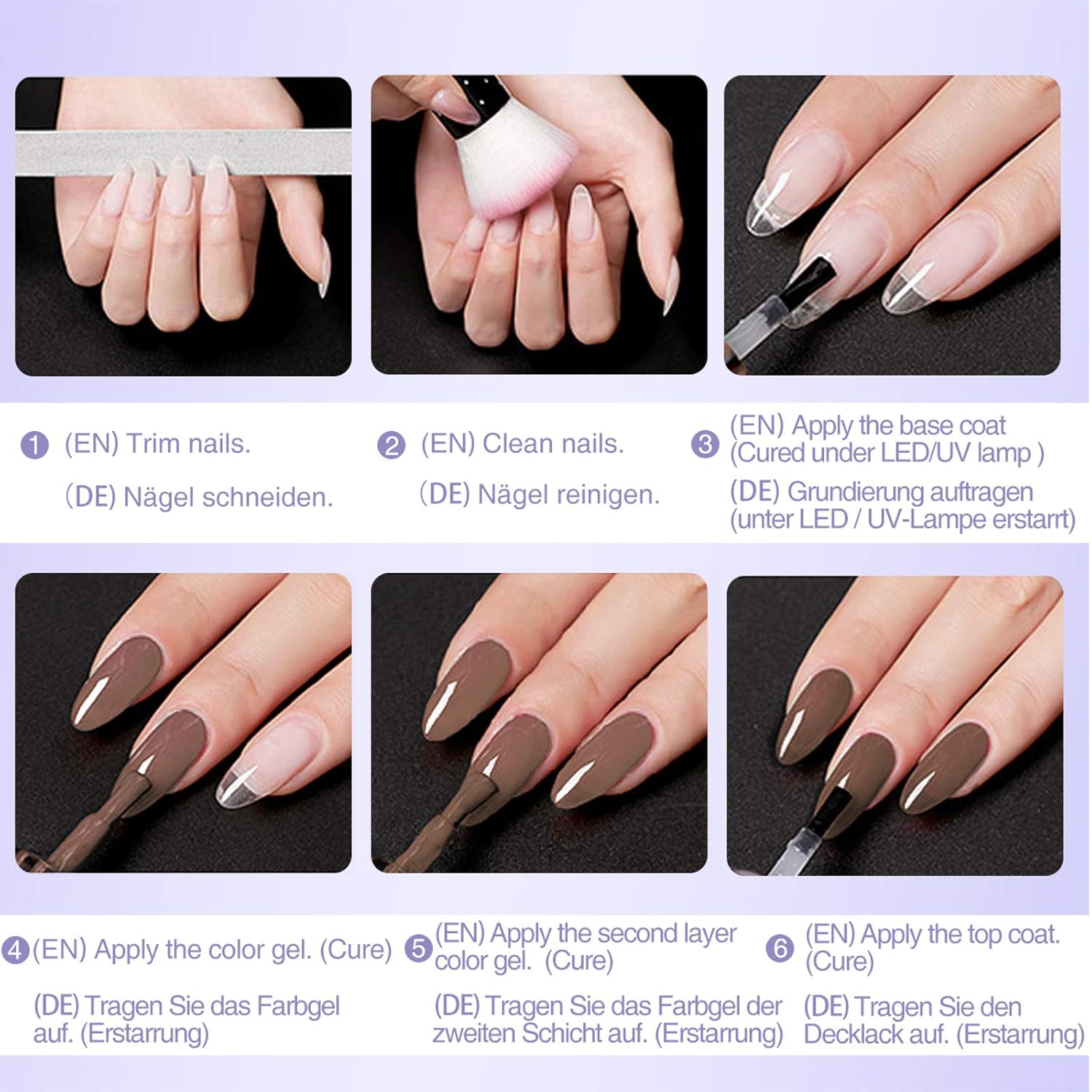 1 (EN) Trim nails.

(DE) Nägel schneiden.

2 (EN) Clean nails.

(DE) Nägel reinigen.

3 (EN) Apply the base coat (Cured under LED/UV lamp )

(DE) Grundierung auftragen (unter LED / UV-Lampe erstarrt)

4 (EN) Apply the color gel. (Cure)

(DE) Tragen Sie das Farbgel auf. (Erstarrung)

5 (EN) Apply the second layer color gel. (Cure)

(DE) Tragen Sie das Farbgel der zweiten Schicht auf. (Erstarrung)

6 (EN) Apply the top coat. (Cure)

(DE) Tragen Sie den Decklack auf. (Erstarrung)