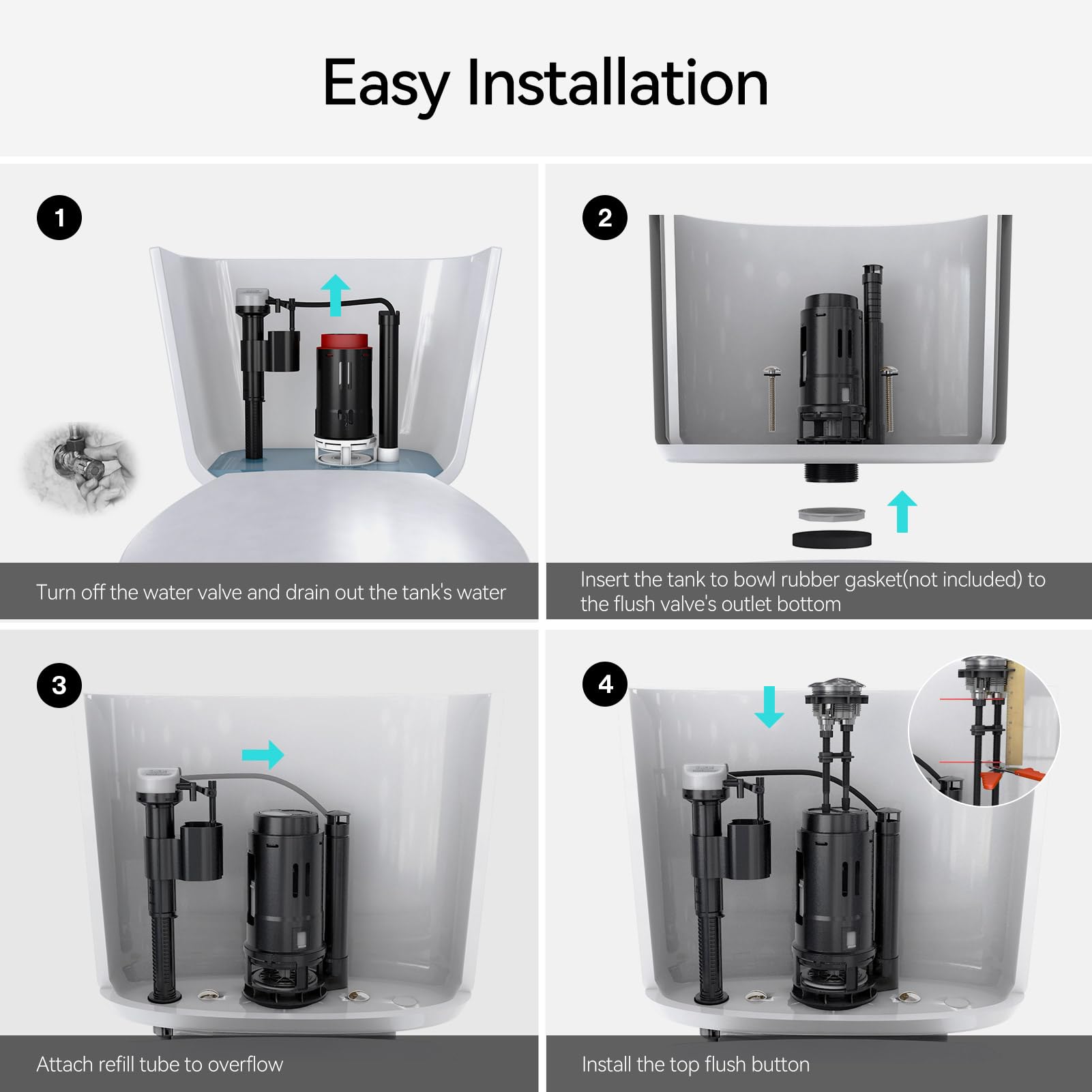 Easy Installation

1

Turn off the water valve and drain out the tank's water

2

Insert the tank to bowl rubber gasket(not included) to the flush valve's outlet bottom

3

Attach refill tube to overflow

4

Install the top flush button