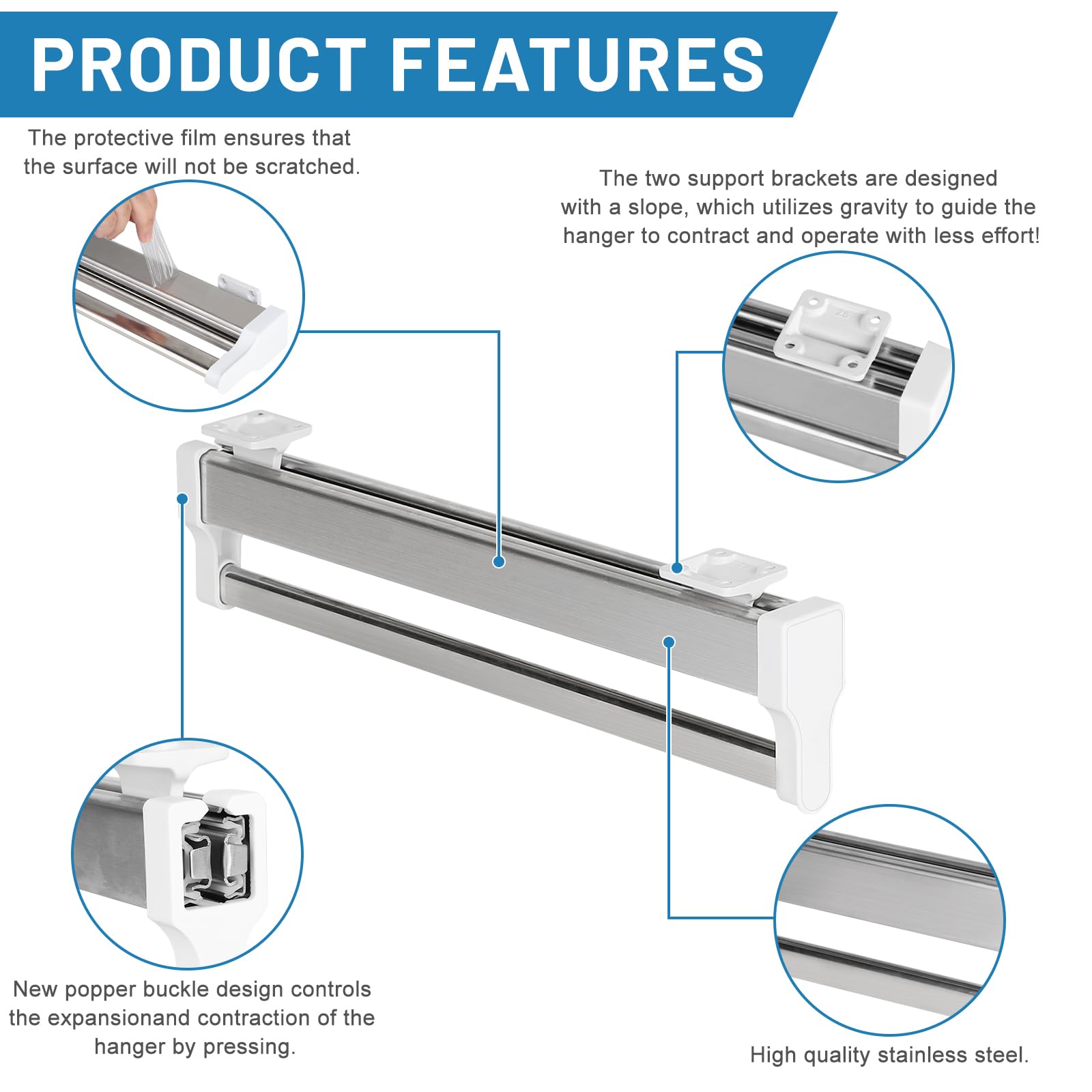 PRODUCT FEATURES

The protective film ensures that the surface will not be scratched.

The two support brackets are designed with a slope, which utilizes gravity to guide the hanger to contract and operate with less effort!

New popper buckle design controls the expansionand contraction of the hanger by pressing.

High quality stainless steel.