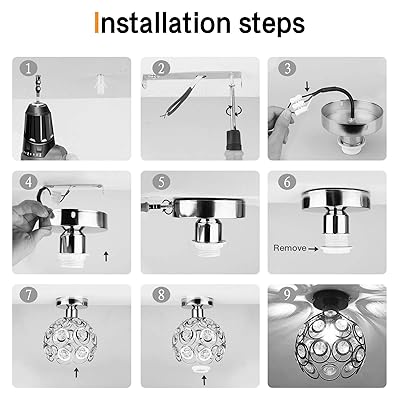 Installation steps

1

2

3

4

5

6

Remove

7

8

9