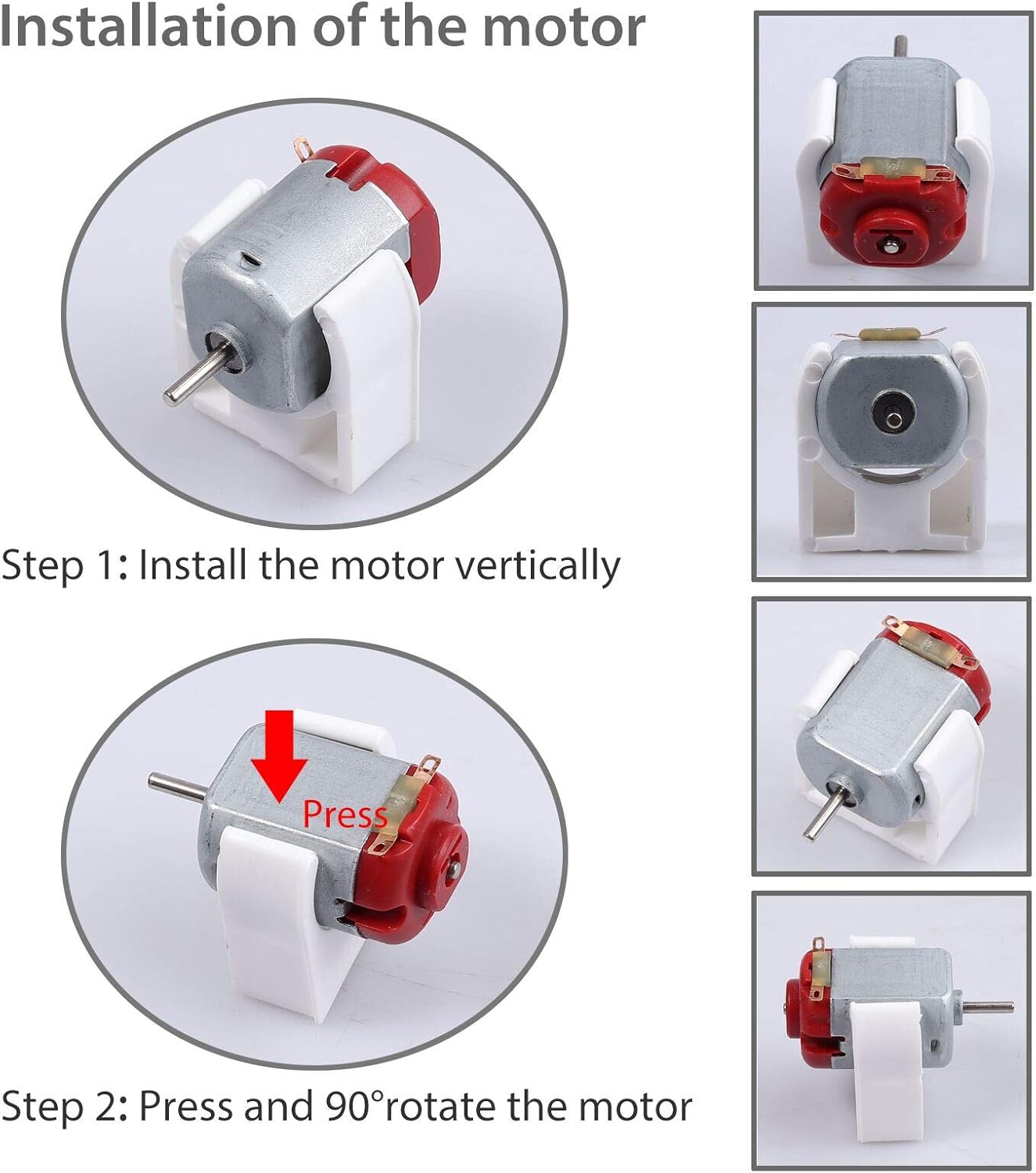 Installation of the motor

Step 1: Install the motor vertically

Press

Step 2: Press and 90°rotate the motor