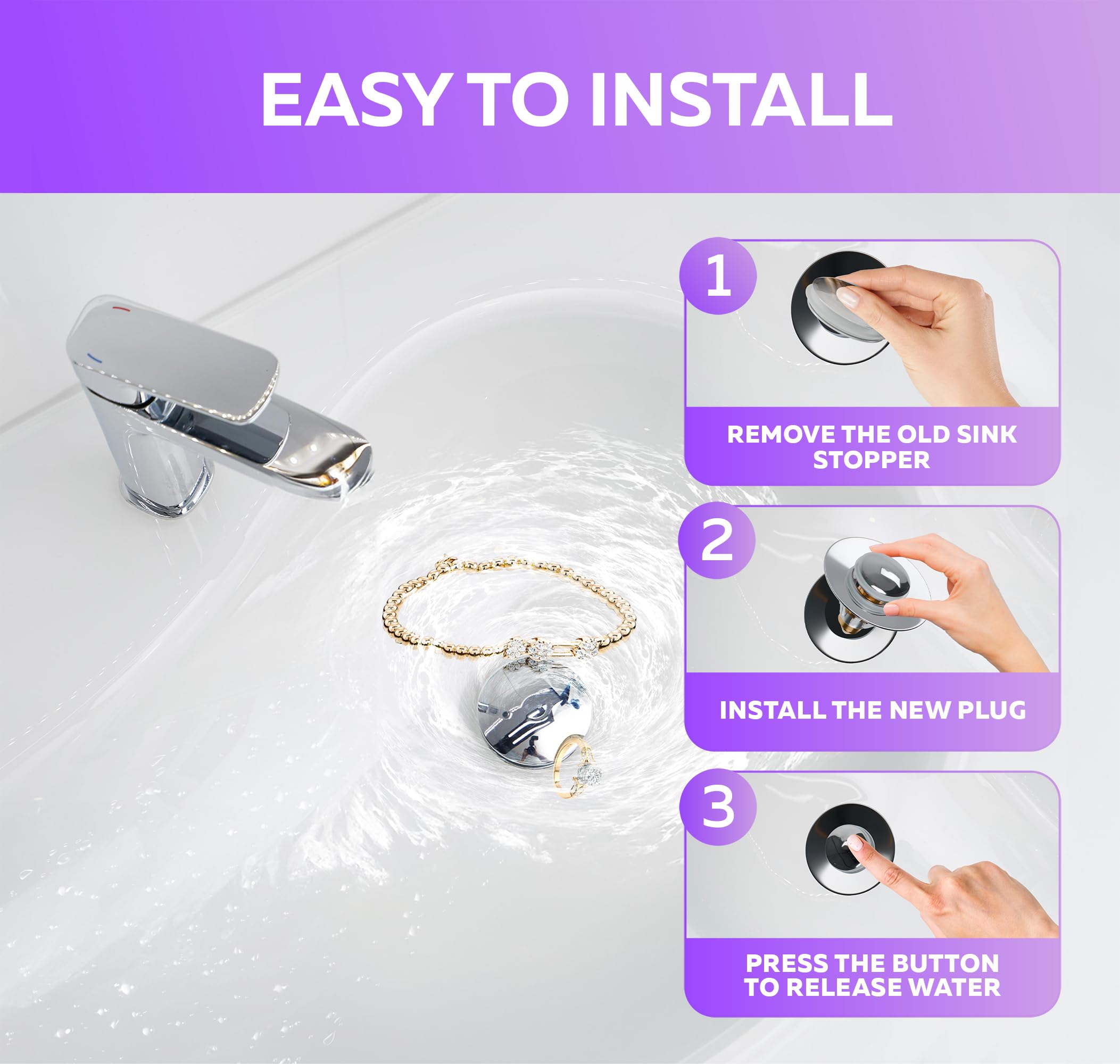 EASY TO INSTALL

1

REMOVE THE OLD SINK STOPPER

2

INSTALL THE NEW PLUG

3

PRESS THE BUTTON TO RELEASE WATER