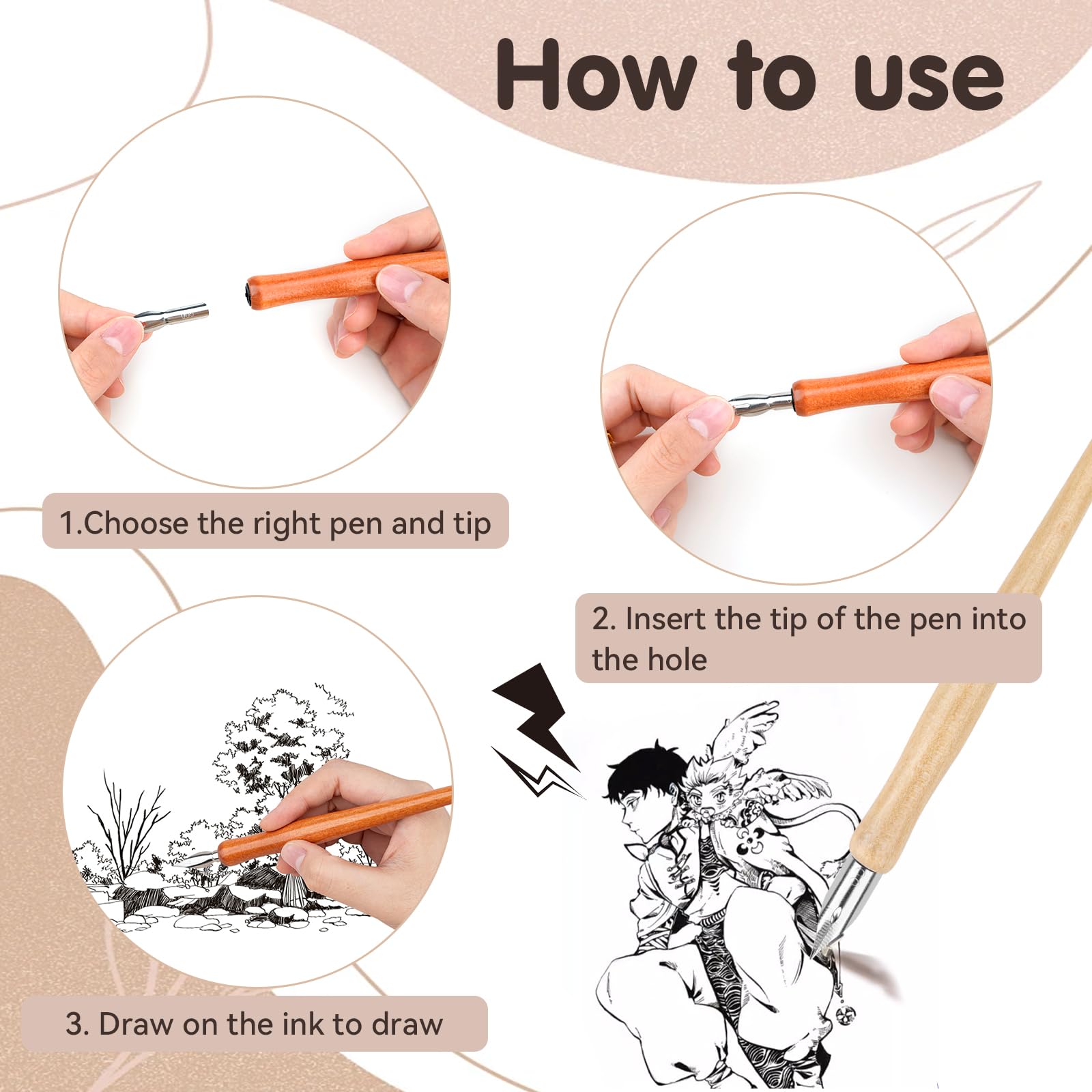 How to use

1.Choose the right pen and tip

2. Insert the tip of the pen into the hole

3. Draw on the ink to draw