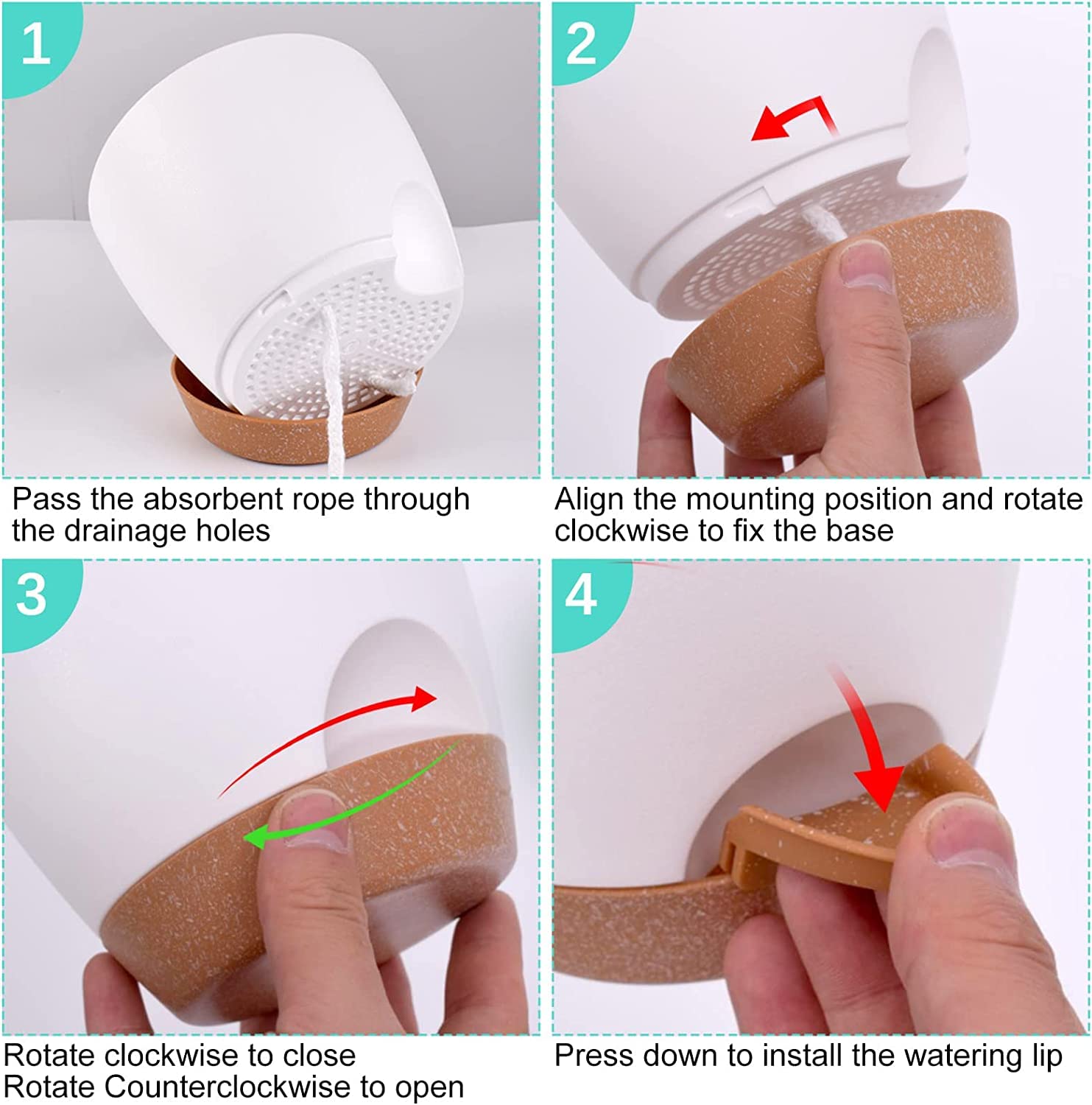 1

Pass the absorbent rope through the drainage holes

2

Align the mounting position and rotate clockwise to fix the base

3

Rotate clockwise to close
Rotate Counterclockwise to open

4

Press down to install the watering lip