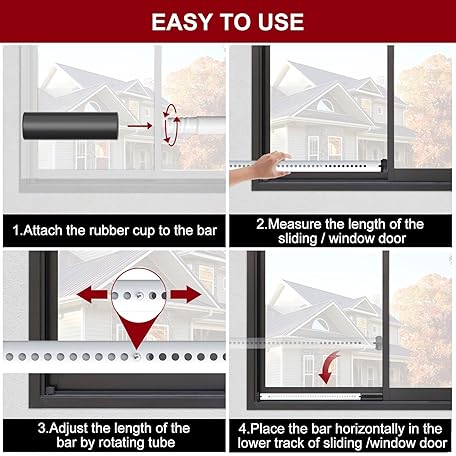 EASY TO USE

1.Attach the rubber cup to the bar

2.Measure the length of the sliding / window door

3.Adjust the length of the bar by rotating tube

4.Place the bar horizontally in the lower track of sliding /window door